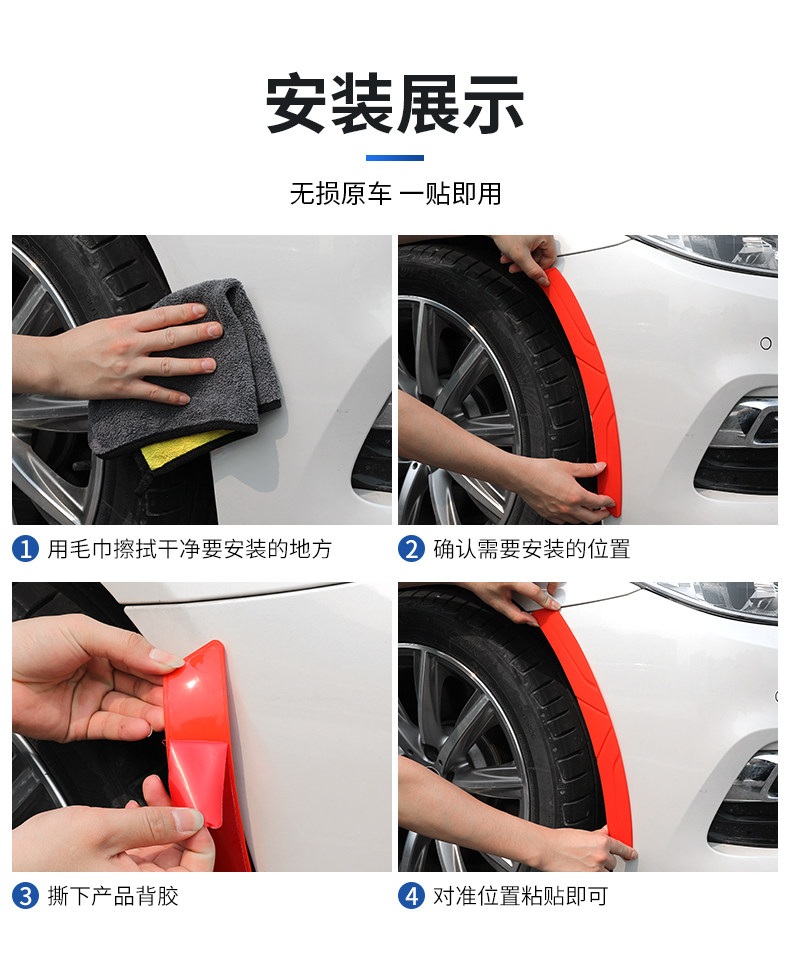 安装展示

无损原车 一贴即用

1 用毛巾擦拭干净要安装的地方

2 确认需要安装的位置

3 撕下产品背胶

4 对准位置粘贴即可