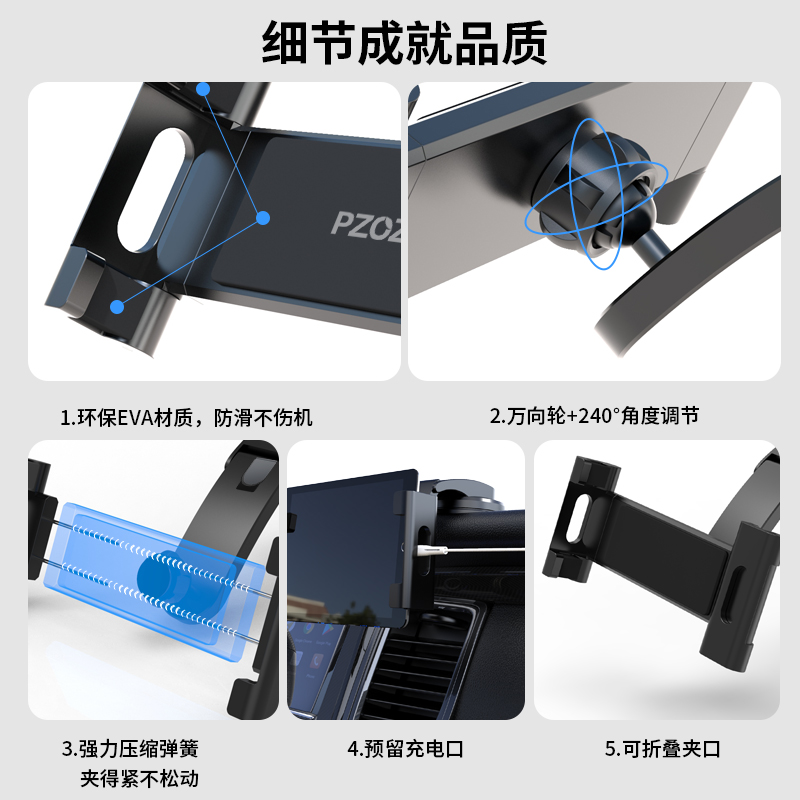 细节成就品质

PZOZ

1.环保EVA材质，防滑不伤机

2.万向轮+240°角度调节

3.强力压缩弹簧
夹得紧不松动

4.预留充电口

5.可折叠夹口