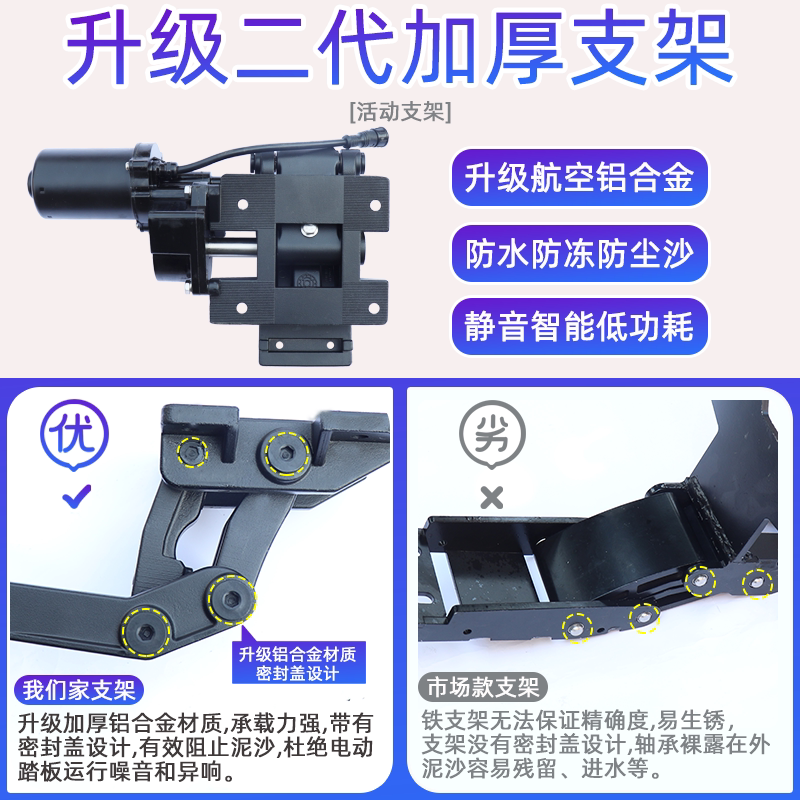 升级二代加厚支架

[活动支架]

升级航空铝合金

防水防冻防尘沙

静音智能低功耗

优

升级铝合金材质
密封盖设计

我们家支架

升级加厚铝合金材质,承载力强,带有密封盖设计,有效阻止泥沙,杜绝电动踏板运行噪音和异响。

劣

市场款支架

铁支架无法保证精确度,易生锈,支架没有密封盖设计,轴承裸露在外泥沙容易残留、进水等。