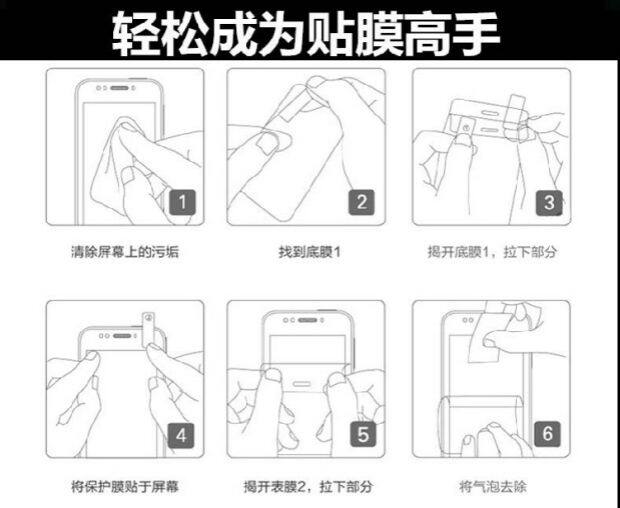 轻松成为贴膜高手

1
清除屏幕上的污垢

2
找到底膜1

3
揭开底膜1，拉下部分

4
将保护膜贴于屏幕

5
揭开表膜2，拉下部分

6
将气泡去除