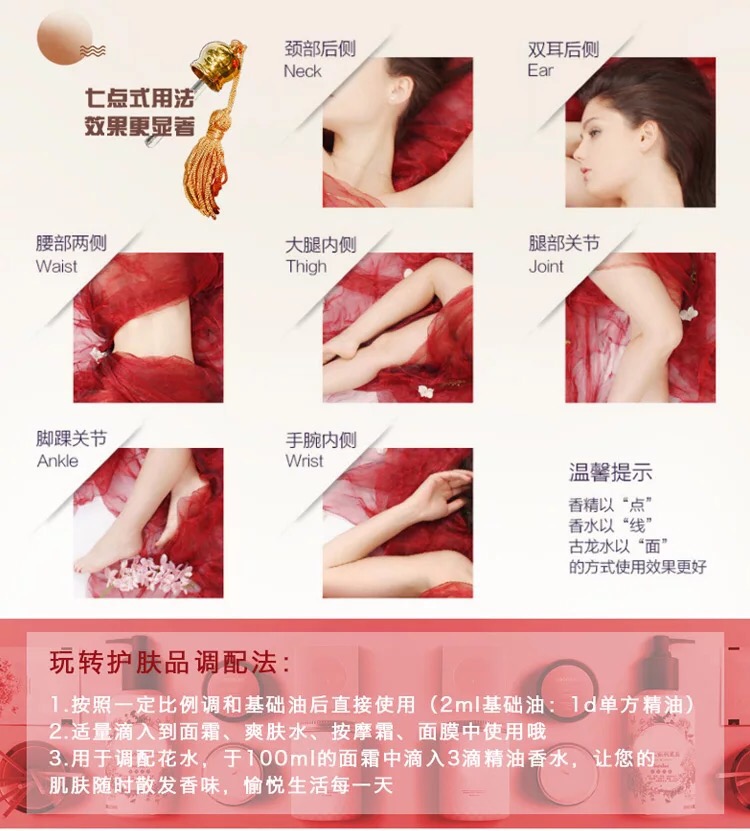 七点式用法
效果更显著

颈部后侧
Neck

双耳后侧
Ear

腰部两侧
Waist

大腿内侧
Thigh

腿部关节
Joint

脚踝关节
Ankle

手腕内侧
Wrist

温馨提示
香精以“点”
香水以“线”
古龙水以“面”
的方式使用效果更好

玩转护肤品调配法:
1.按照一定比例调和基础油后直接使用（2ml基础油：1d单方精油）
2.适量滴入到面霜、爽肤水、按摩霜、面膜中使用哦
3.用于调配花水，于100ml的面霜中滴入3滴精油香水，让您的肌肤随时散发香味，愉悦生活每一天