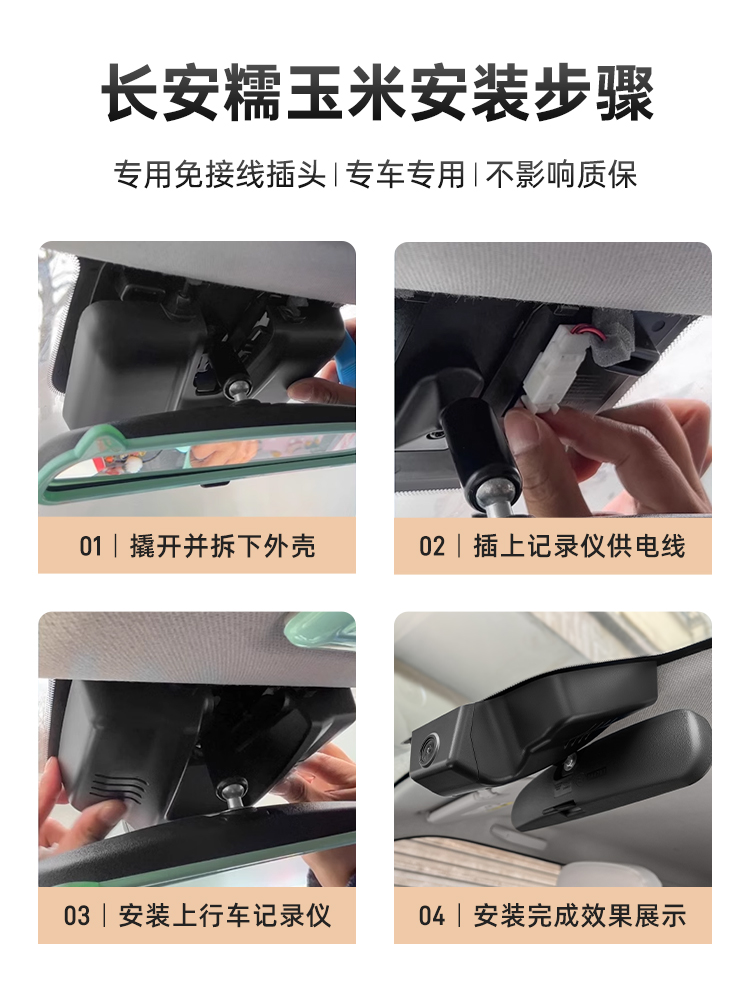 长安糯玉米安装步骤

专用免接线插头 | 专车专用 | 不影响质保

01 | 撬开并拆下外壳

02 | 插上记录仪供电线

03 | 安装上行车记录仪

04 | 安装完成效果展示