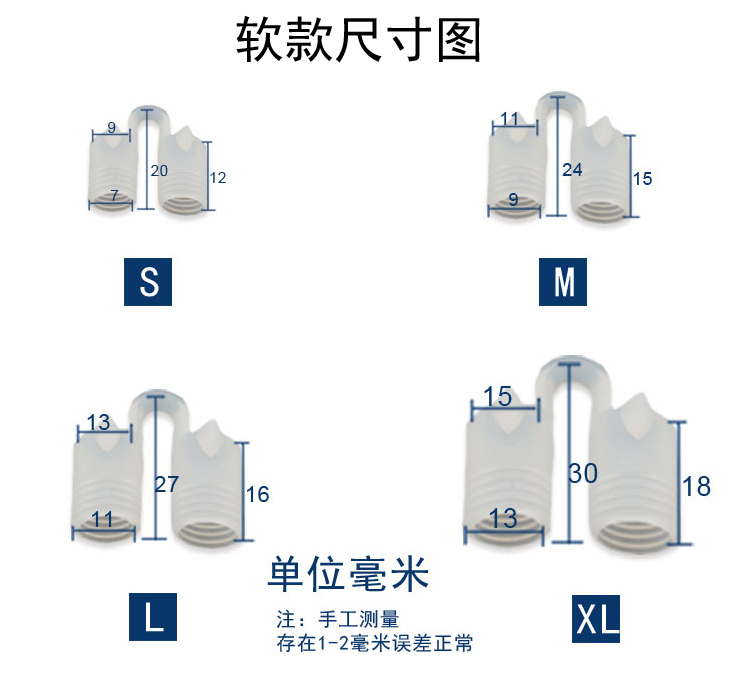 软款尺寸图

9
20
12
7

S

11
24
15
9

M

13
27
16
11

L

15
30
18
13

XL

单位毫米

注：手工测量
存在1-2毫米误差正常