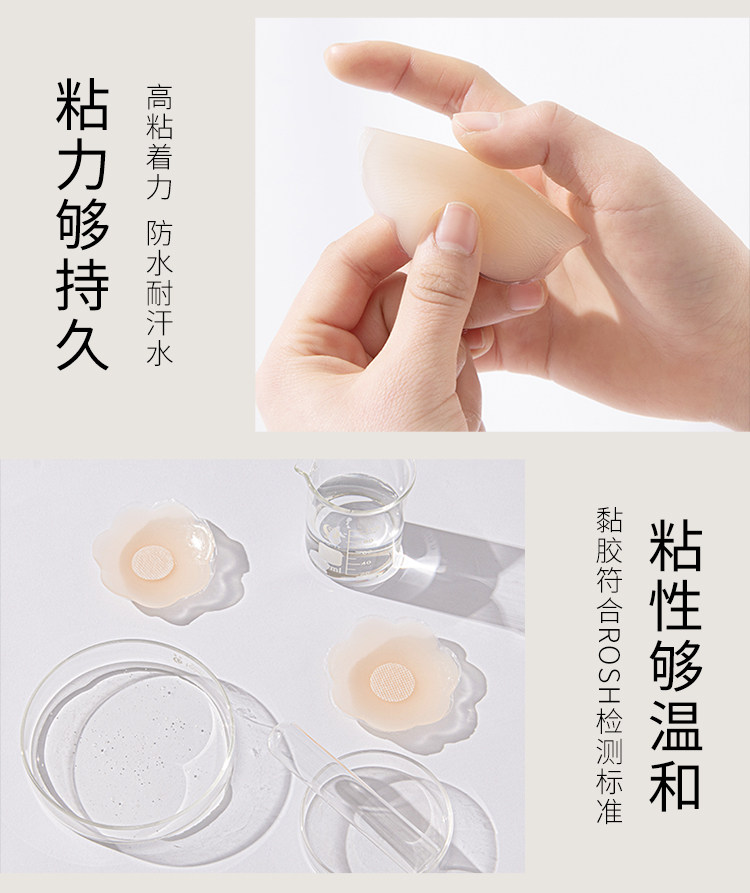 粘力够持久

高粘着力 防水耐汗水

粘性够温和

黏胶符合ROSH检测标准