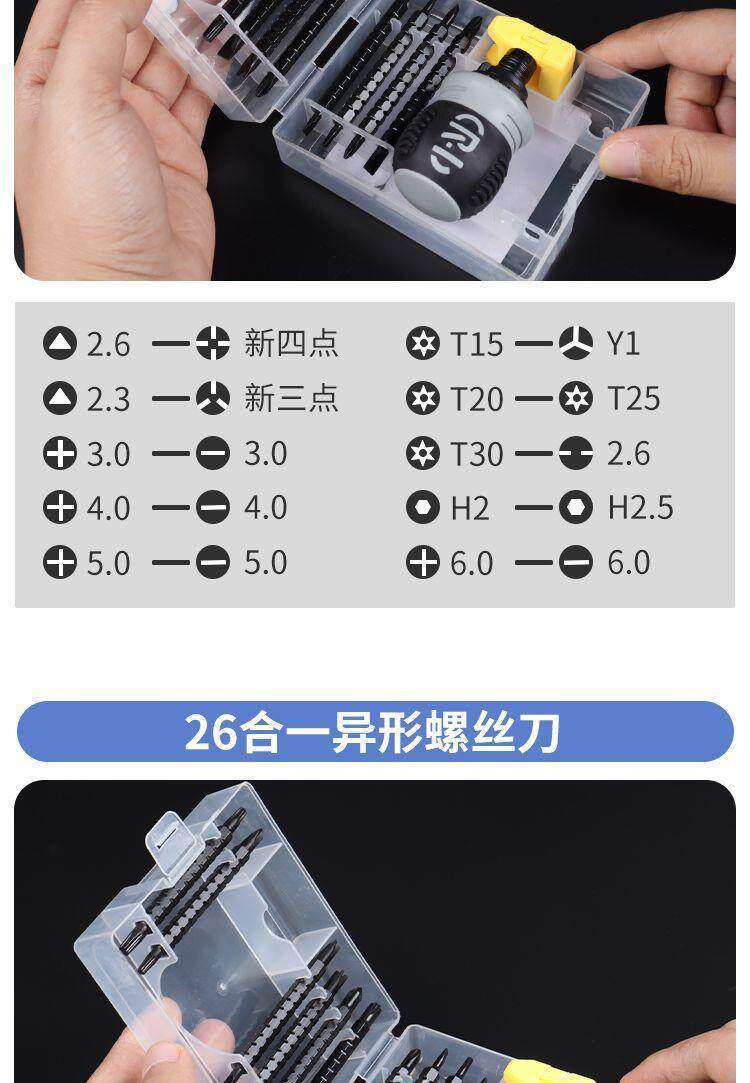 2.6 — 新四点
2.3 — 新三点
3.0 — 3.0
4.0 — 4.0
5.0 — 5.0

T15 — Y1
T20 — T25
T30 — 2.6
H2 — H2.5
6.0 — 6.0

26合一异形螺丝刀