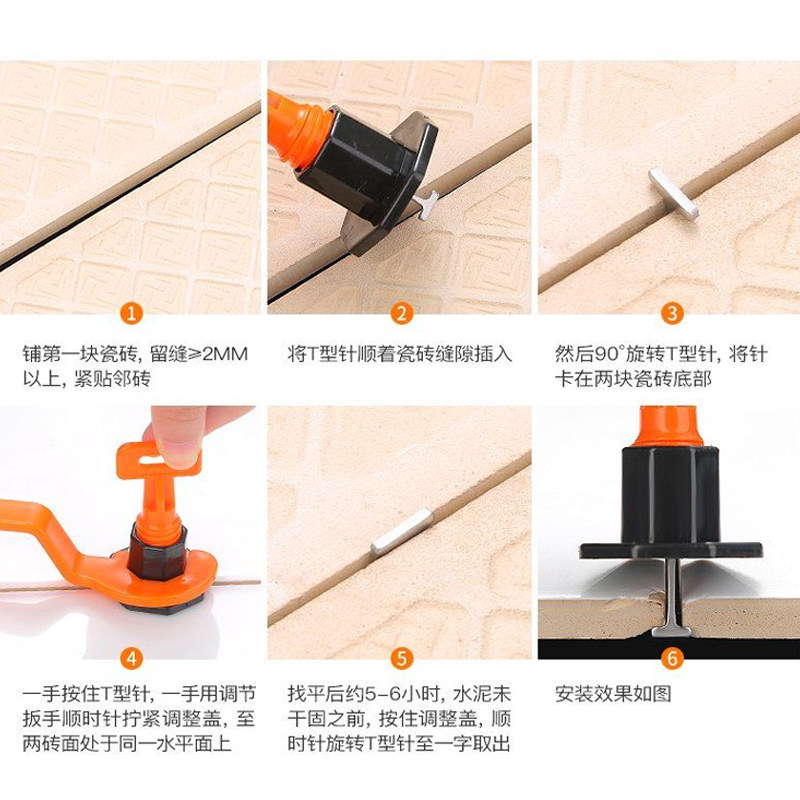 1

铺第一块瓷砖，留缝≥2MM以上，紧贴邻砖

2

将T型针顺着瓷砖缝隙插入

3

然后90°旋转T型针，将针卡在两块瓷砖底部

4

一手按住T型针，一手用调节扳手顺时针拧紧调整盖，至两砖面处于同一水平面上

5

找平后约5-6小时，水泥未干固之前，按住调整盖，顺时针旋转T型针至一字取出

6

安装效果如图