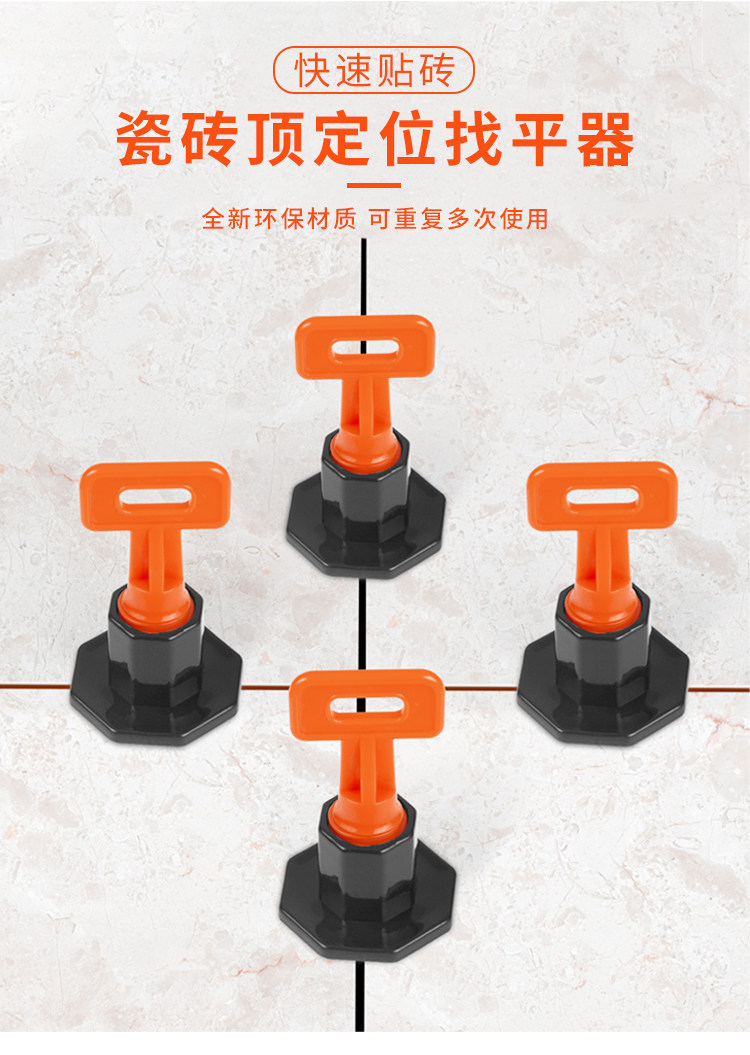 快速贴砖

瓷砖顶定位找平器

全新环保材质 可重复多次使用