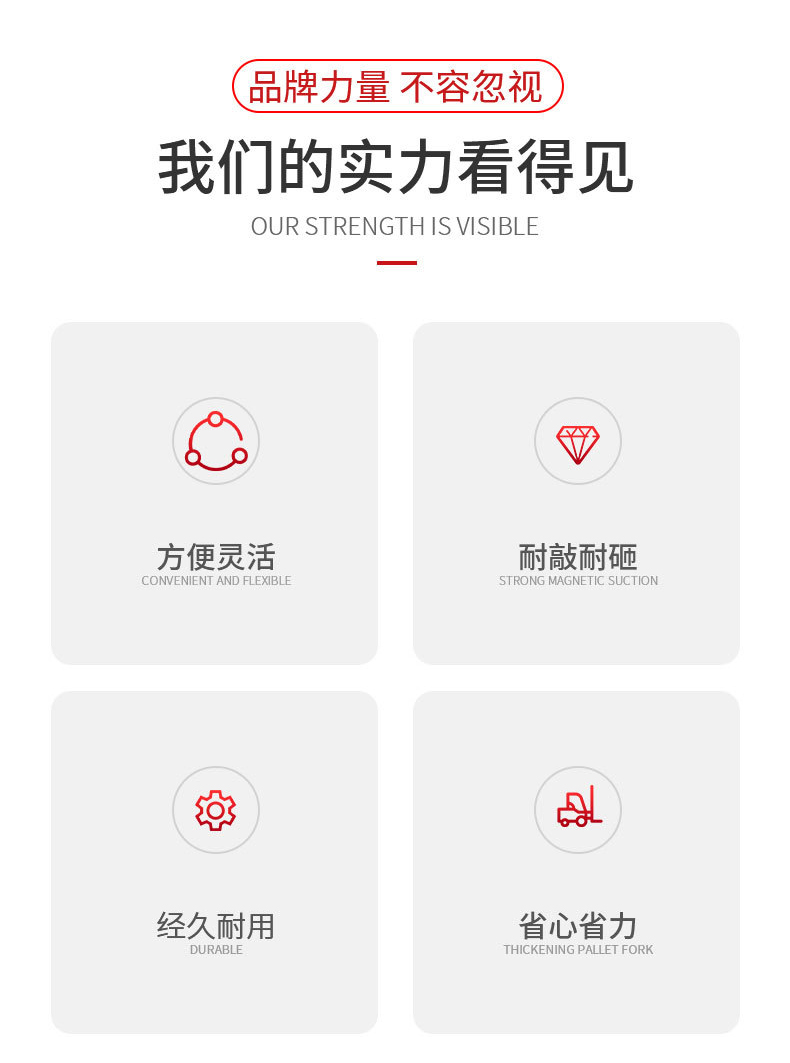 品牌力量 不容忽视

我们的实力看得见

OUR STRENGTH IS VISIBLE

方便灵活
CONVENIENT AND FLEXIBLE

耐敲耐砸
STRONG MAGNETIC SUCTION

经久耐用
DURABLE

省心省力
THICKENING PALLET FORK