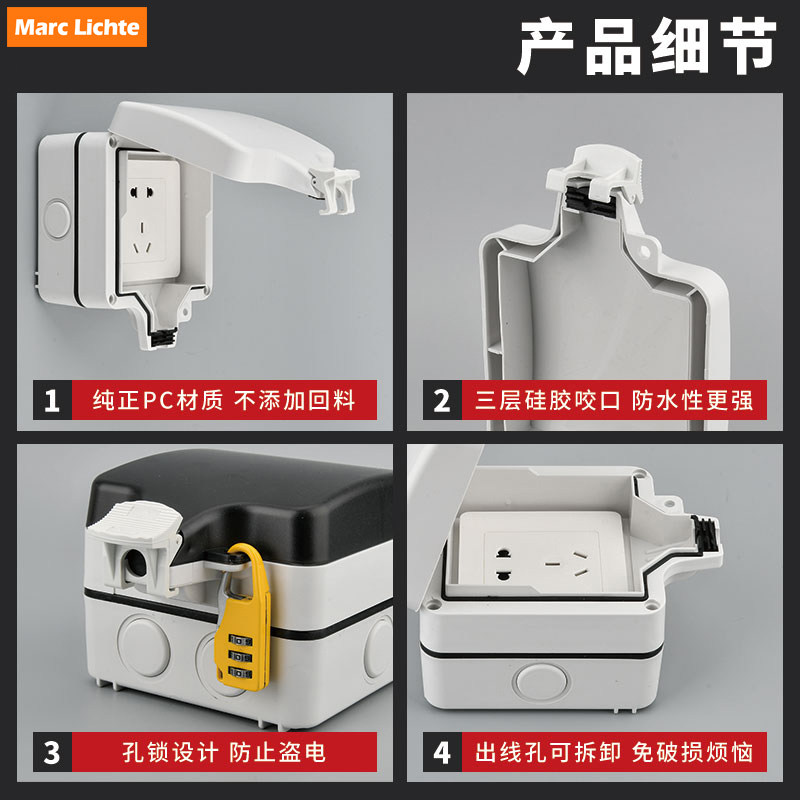 Marc Lichte

产品细节

1 纯正PC材质 不添加回料

2 三层硅胶咬口 防水性更强

3 孔锁设计 防止盗电

4 出线孔可拆卸 免破损烦恼