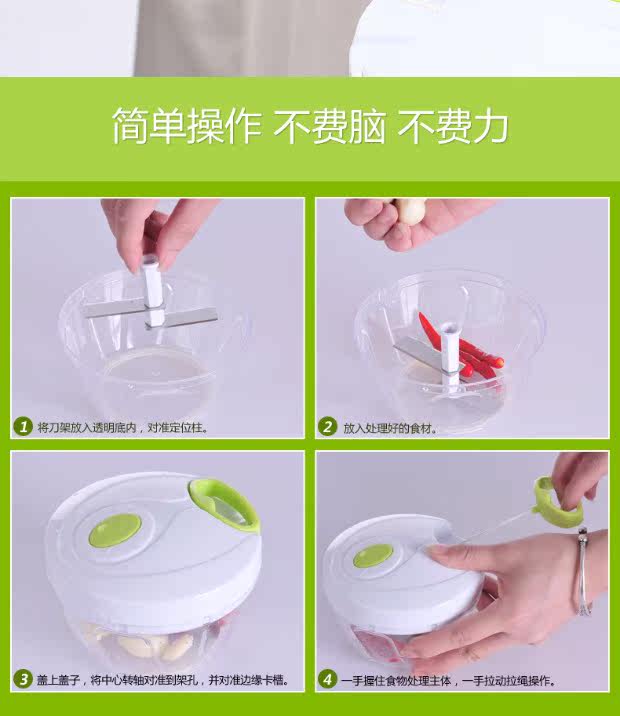 简单操作 不费脑 不费力

1 将刀架放入透明底内，对准定位柱。

2 放入处理好的食材。

3 盖上盖子，将中心转轴对准到架孔，并对准边缘卡槽。

4 一手握住食物处理主体，一手拉动拉绳操作。