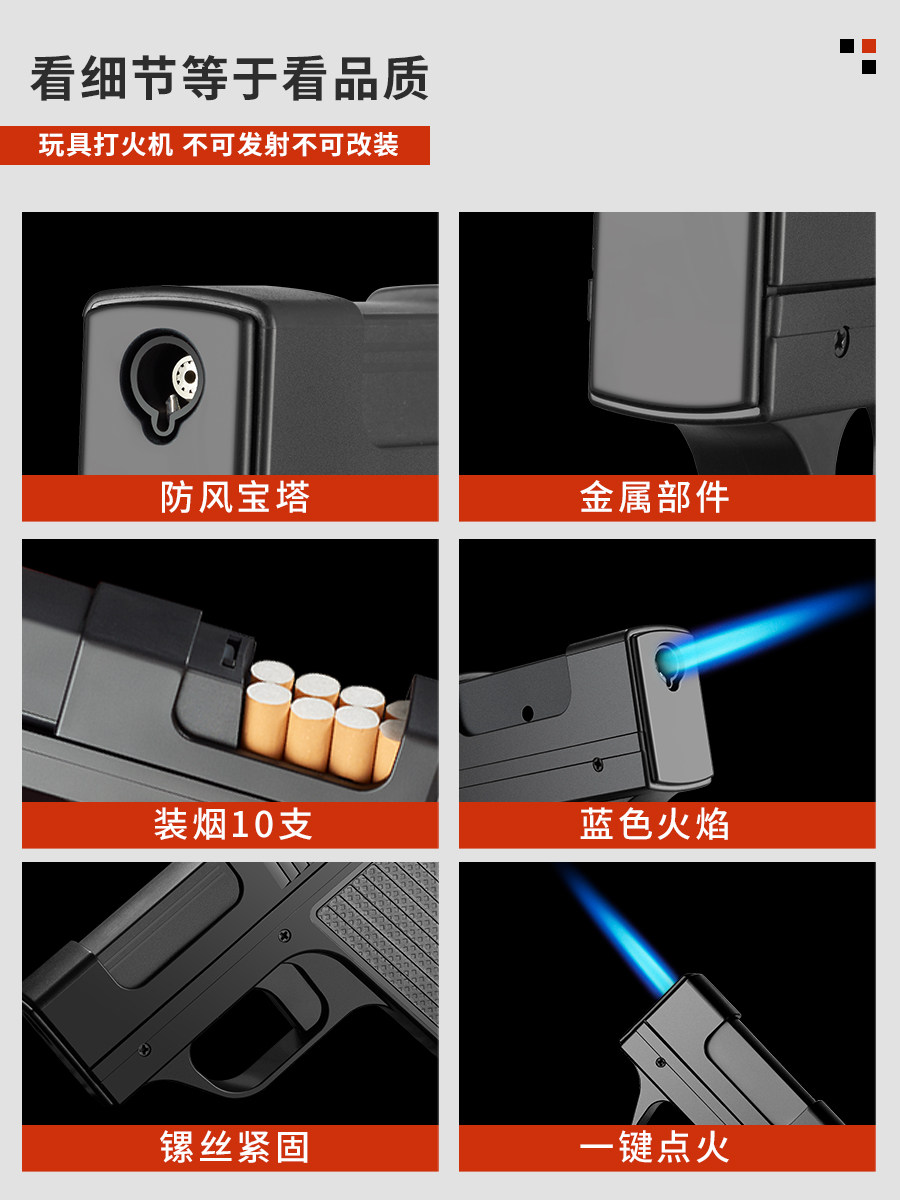 看细节等于看品质

玩具打火机 不可发射不可改装

防风宝塔

金属部件

装烟10支

蓝色火焰

镙丝紧固

一键点火