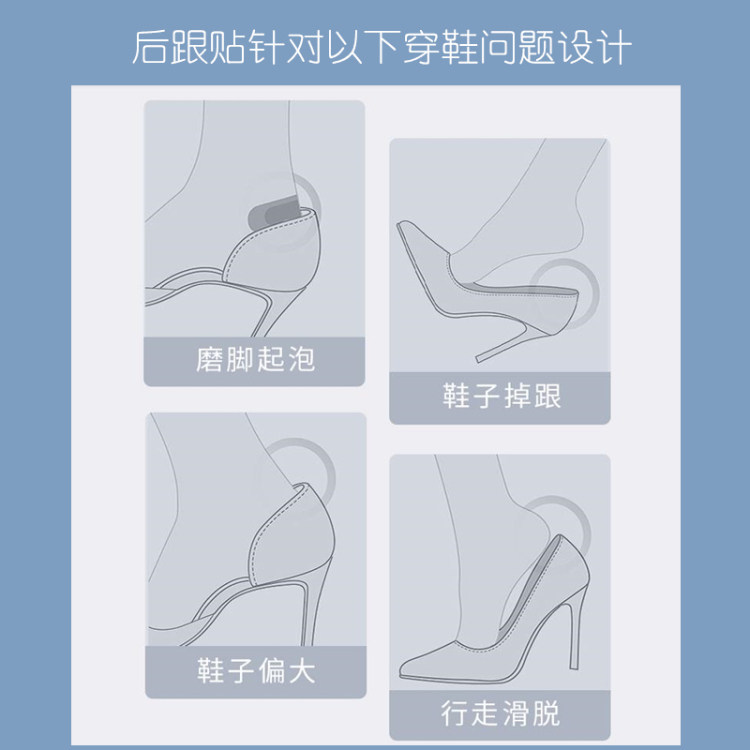 后跟贴针对以下穿鞋问题设计

磨脚起泡

鞋子掉跟

鞋子偏大

行走滑脱