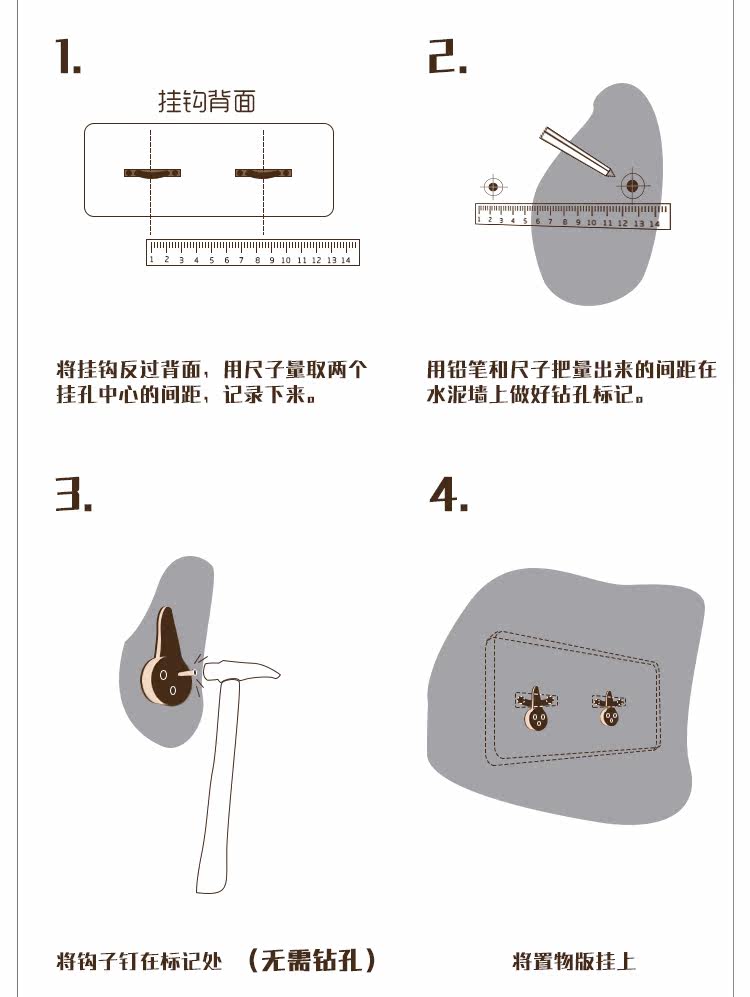 1.

挂钩背面

1 2 3 4 5 6 7 8 9 10 11 12 13 14

将挂钩反过背面，用尺子量取两个挂孔中心的间距，记录下来。

2.

1 2 3 4 5 6 7 8 9 10 11 12 13 14

用铅笔和尺子把量出来的间距在水泥墙上做好钻孔标记。

3.

将钩子钉在标记处 （无需钻孔）

4.

将置物版挂上