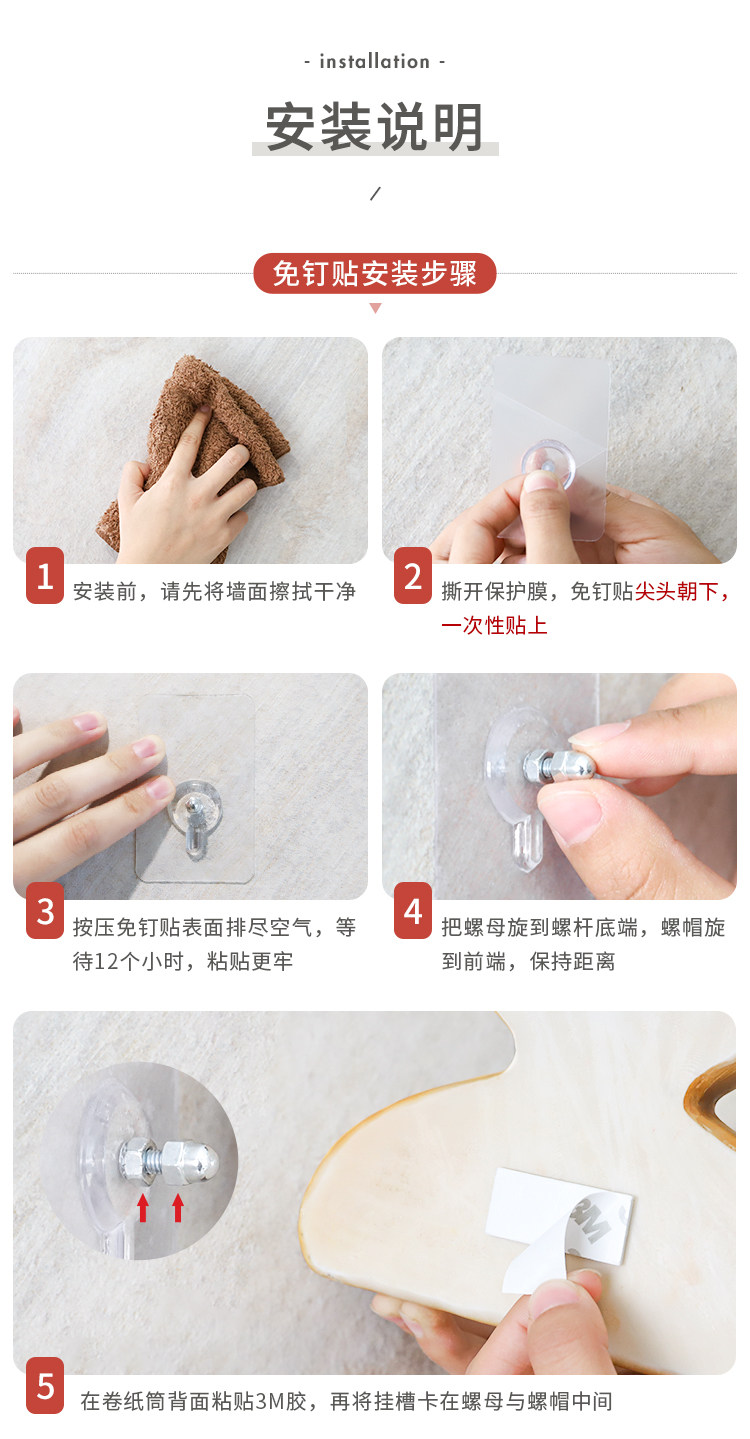 - installation -

安装说明

/

免钉贴安装步骤

1 安装前，请先将墙面擦拭干净

2 撕开保护膜，免钉贴尖头朝下，一次性贴上

3 按压免钉贴表面排尽空气，等待12个小时，粘贴更牢

4 把螺母旋到螺杆底端，螺帽旋到前端，保持距离

3M

5 在卷纸筒背面粘贴3M胶，再将挂槽卡在螺母与螺帽中间