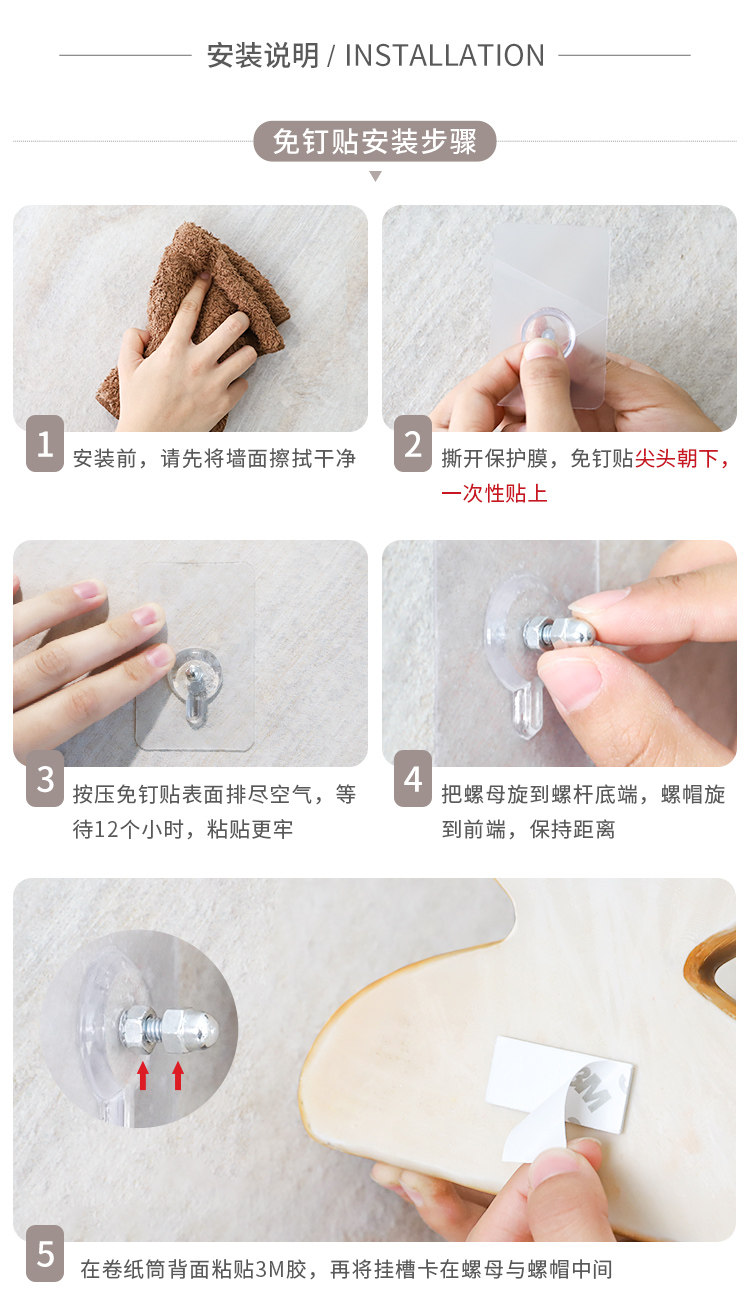 安装说明 / INSTALLATION

免钉贴安装步骤

1 安装前，请先将墙面擦拭干净

2 撕开保护膜，免钉贴尖头朝下，一次性贴上

3 按压免钉贴表面排尽空气，等待12个小时，粘贴更牢

4 把螺母旋到螺杆底端，螺帽旋到前端，保持距离

3M

5 在卷纸筒背面粘贴3M胶，再将挂槽卡在螺母与螺帽中间