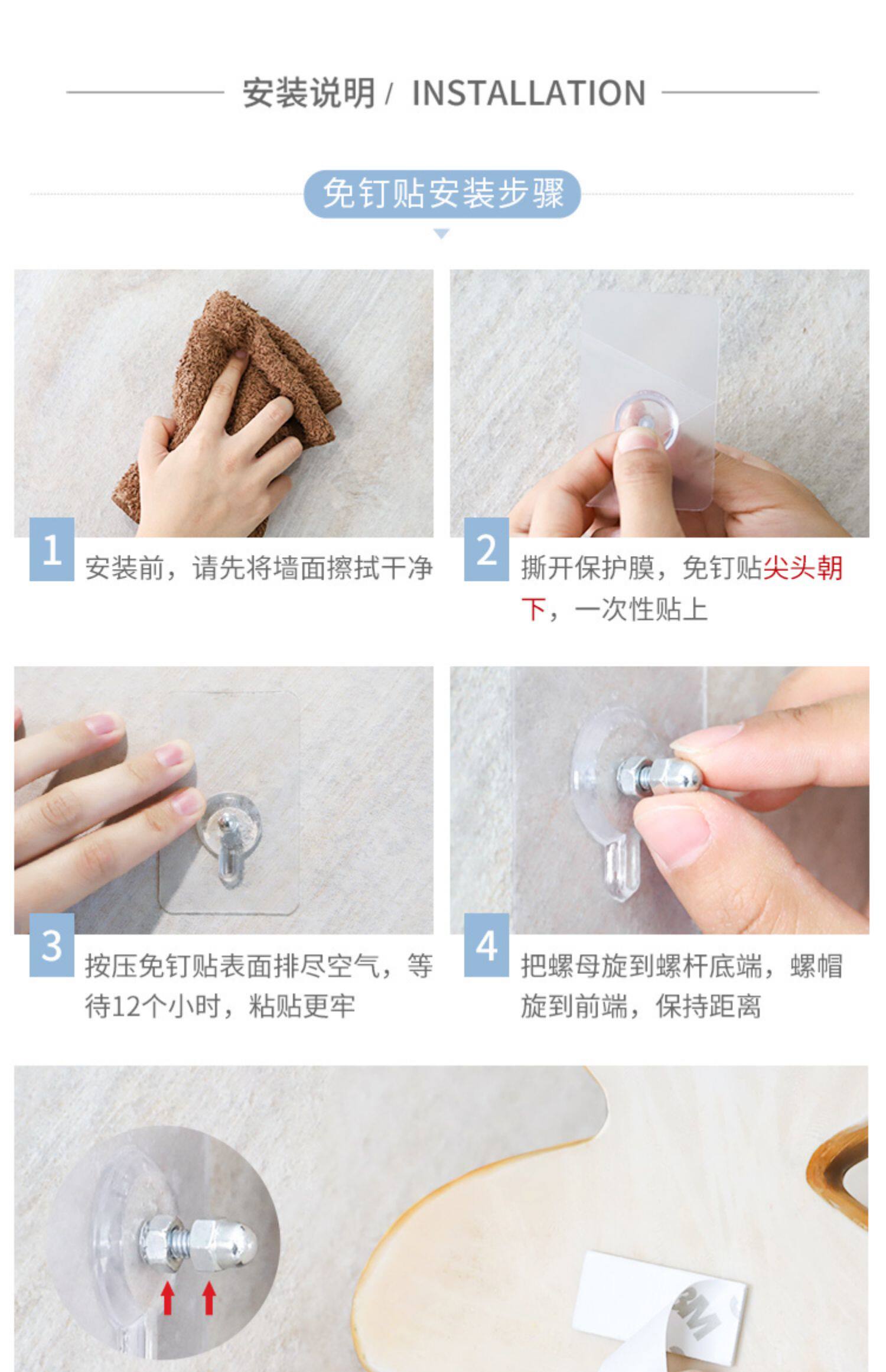 安装说明 / INSTALLATION

免钉贴安装步骤

1 安装前，请先将墙面擦拭干净

2 撕开保护膜，免钉贴尖头朝下，一次性贴上

3 按压免钉贴表面排尽空气，等待12个小时，粘贴更牢

4 把螺母旋到螺杆底端，螺帽旋到前端，保持距离

3M