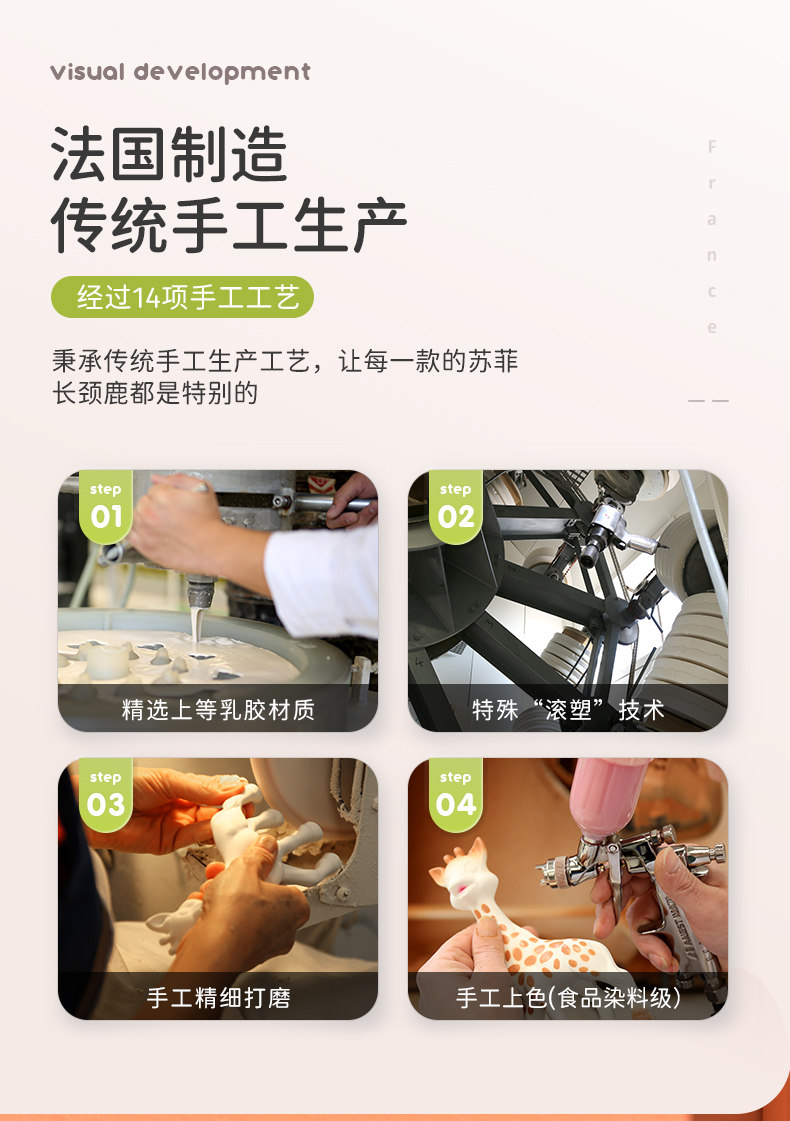 visual development

法国制造
传统手工生产

France

经过14项手工工艺

秉承传统手工生产工艺，让每一款的苏菲长颈鹿都是特别的

step 01
精选上等乳胶材质

step 02
特殊“滚塑”技术

step 03
手工精细打磨

step 04
手工上色(食品染料级)