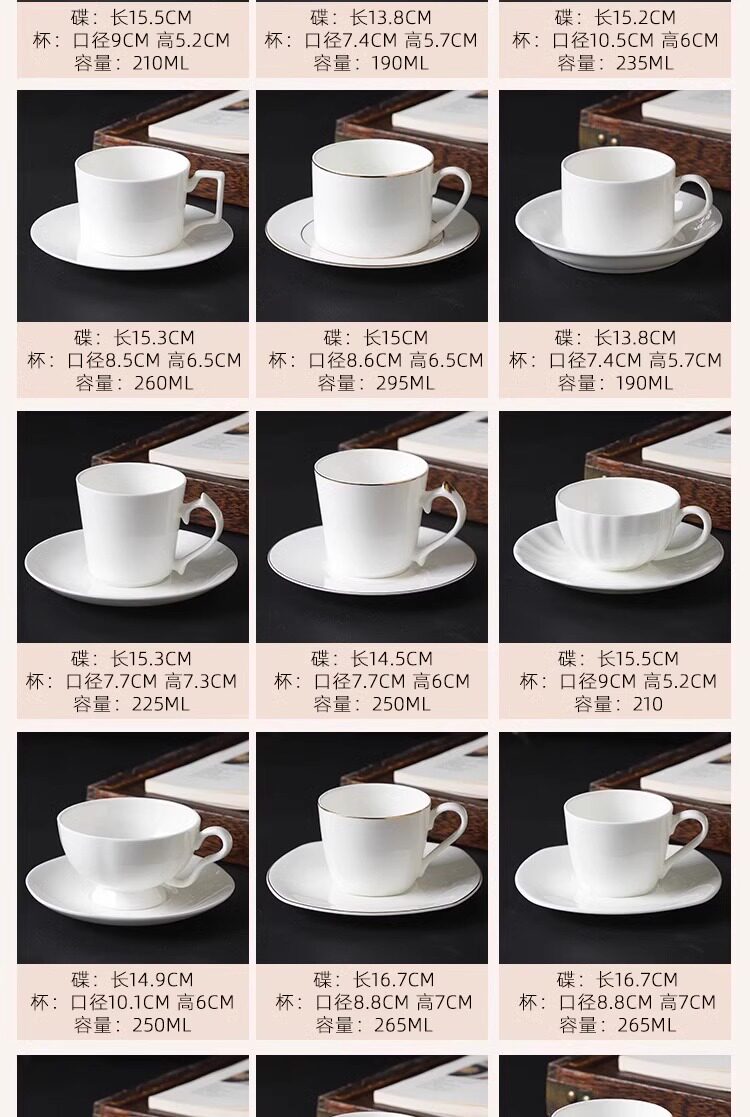 碟：长15.5CM
杯：口径9CM 高5.2CM
容量：210ML

碟：长13.8CM
杯：口径7.4CM 高5.7CM
容量：190ML

碟：长15.2CM
杯：口径10.5CM 高6CM
容量：235ML

碟：长15.3CM
杯：口径8.5CM 高6.5CM
容量：260ML

碟：长15CM
杯：口径8.6CM 高6.5CM
容量：295ML

碟：长13.8CM
杯：口径7.4CM 高5.7CM
容量：190ML

碟：长15.3CM
杯：口径7.7CM 高7.3CM
容量：225ML

碟：长14.5CM
杯：口径7.7CM 高6CM
容量：250ML

碟：长15.5CM
杯：口径9CM 高5.2CM
容量：210

碟：长14.9CM
杯：口径10.1CM 高6CM
容量：250ML

碟：长16.7CM
杯：口径8.8CM 高7CM
容量：265ML

碟：长16.7CM
杯：口径8.8CM 高7CM
容量：265ML