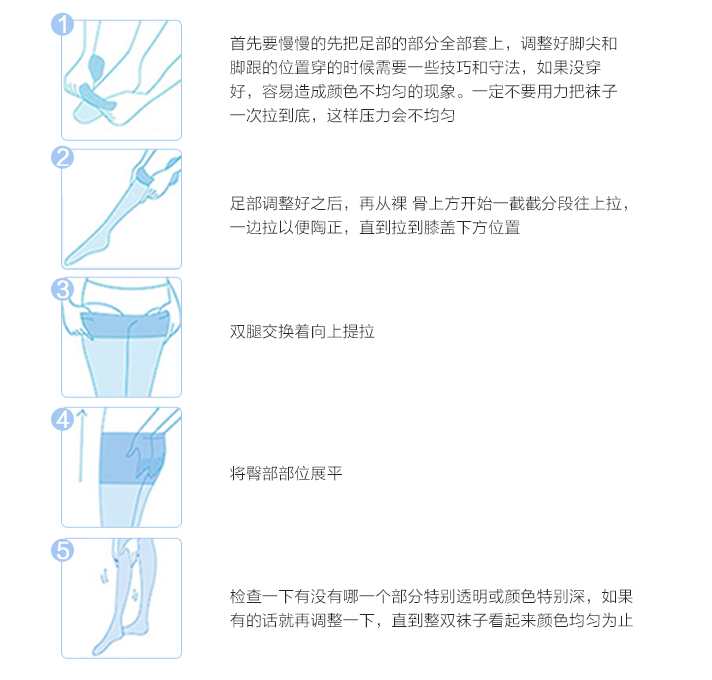 1

首先要慢慢的先把足部的部分全部套上，调整好脚尖和脚跟的位置穿的时候需要一些技巧和守法，如果没穿好，容易造成颜色不均匀的现象。一定不要用力把袜子一次拉到底，这样压力会不均匀

2

足部调整好之后，再从裸 骨上方开始一截截分段往上拉，一边拉以便陶正，直到拉到膝盖下方位置

3

双腿交换着向上提拉

4

将臀部部位展平

5

检查一下有没有哪一个部分特别透明或颜色特别深，如果有的话就再调整一下，直到整双袜子看起来颜色均匀为止