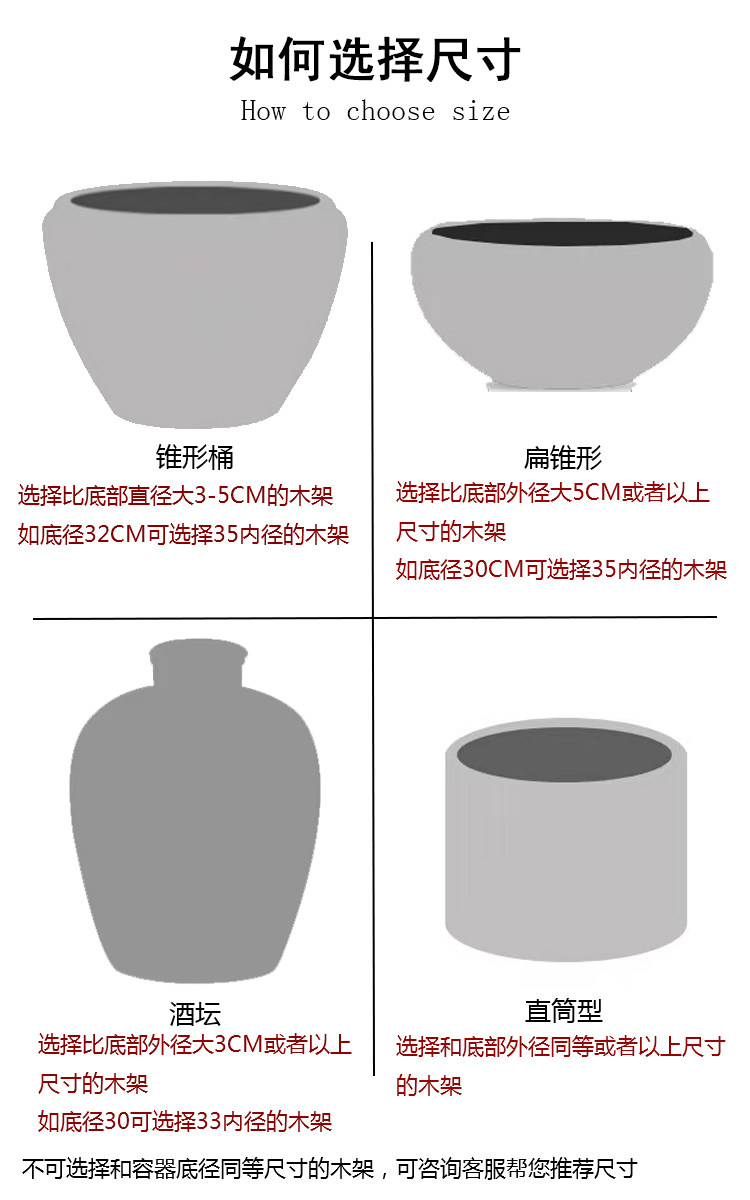 如何选择尺寸
How to choose size

锥形桶
选择比底部直径大3-5CM的木架
如底径32CM可选择35内径的木架

扁锥形
选择比底部外径大5CM或者以上尺寸的木架
如底径30CM可选择35内径的木架

酒坛
选择比底部外径大3CM或者以上尺寸的木架
如底径30可选择33内径的木架

直筒型
选择和底部外径同等或者以上尺寸的木架

不可选择和容器底径同等尺寸的木架，可咨询客服帮您推荐尺寸