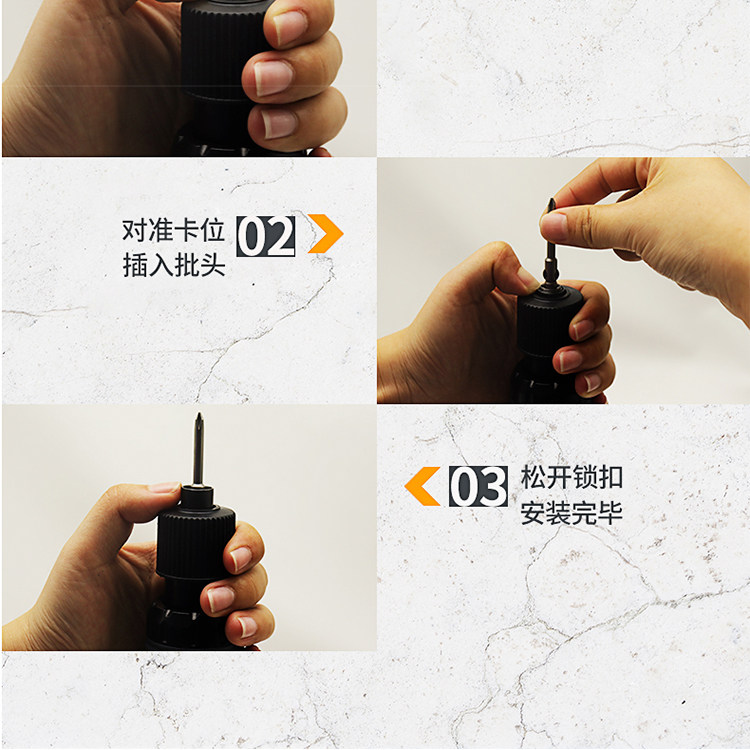 对准卡位
插入批头

02

03

松开锁扣
安装完毕