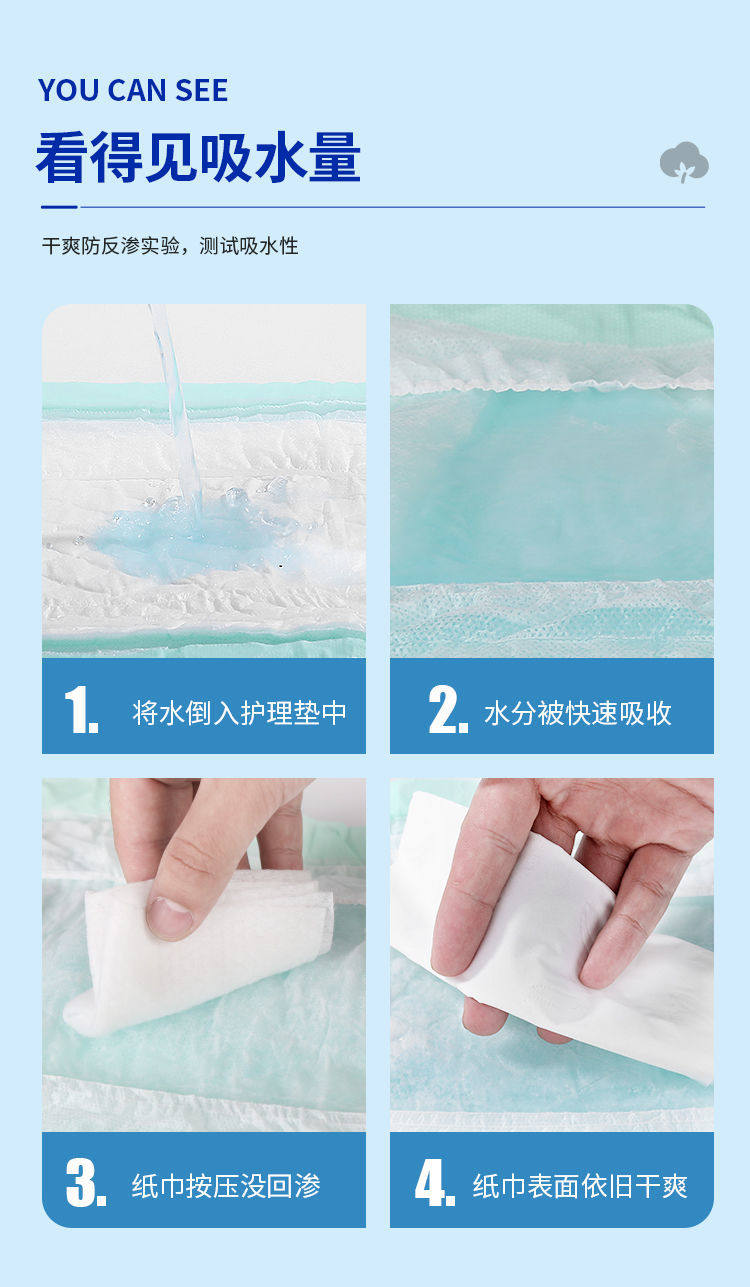 YOU CAN SEE

看得见吸水量

干爽防反渗实验，测试吸水性

1. 将水倒入护理垫中

2. 水分被快速吸收

3. 纸巾按压没回渗

4. 纸巾表面依旧干爽