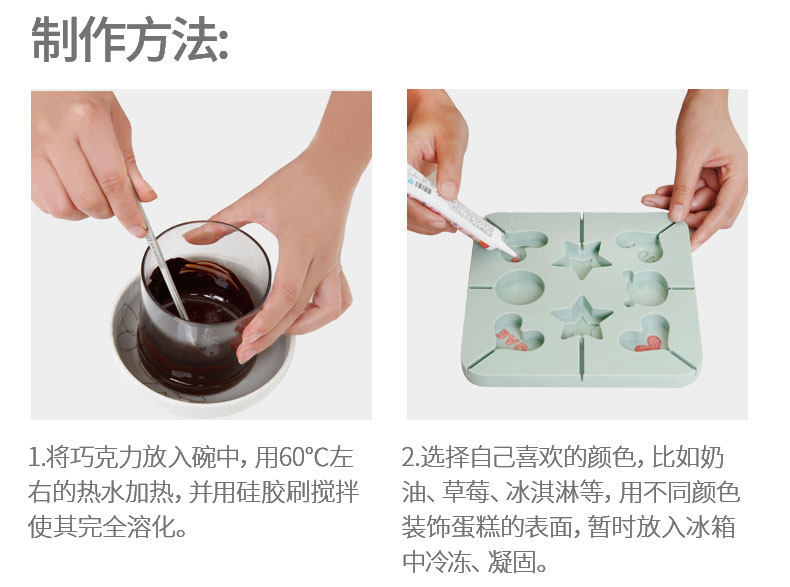 制作方法:

1.将巧克力放入碗中，用60°C左右的热水加热，并用硅胶刷搅拌使其完全溶化。

2.选择自己喜欢的颜色，比如奶油、草莓、冰淇淋等，用不同颜色装饰蛋糕的表面，暂时放入冰箱中冷冻、凝固。