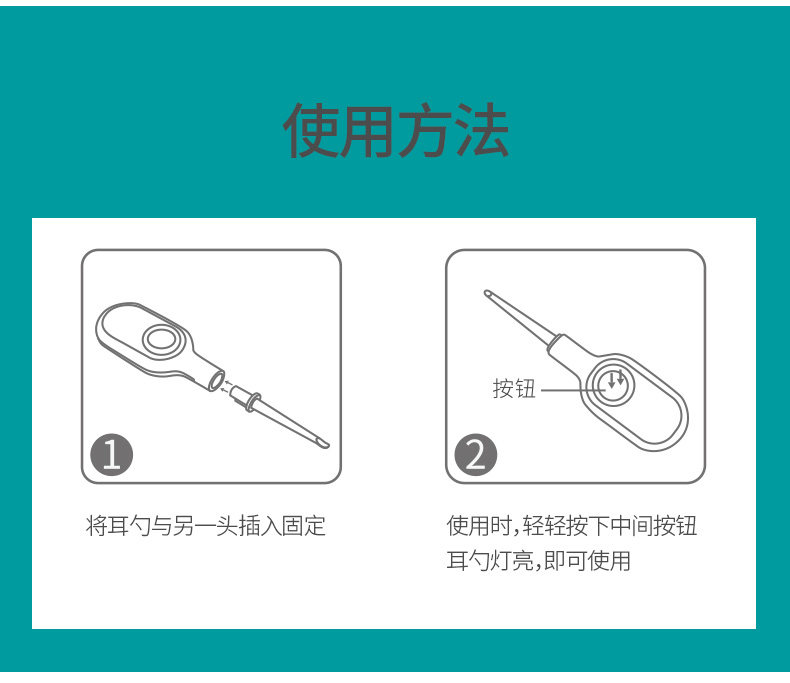 使用方法

1

将耳勺与另一头插入固定

按钮

2

使用时,轻轻按下中间按钮
耳勺灯亮,即可使用