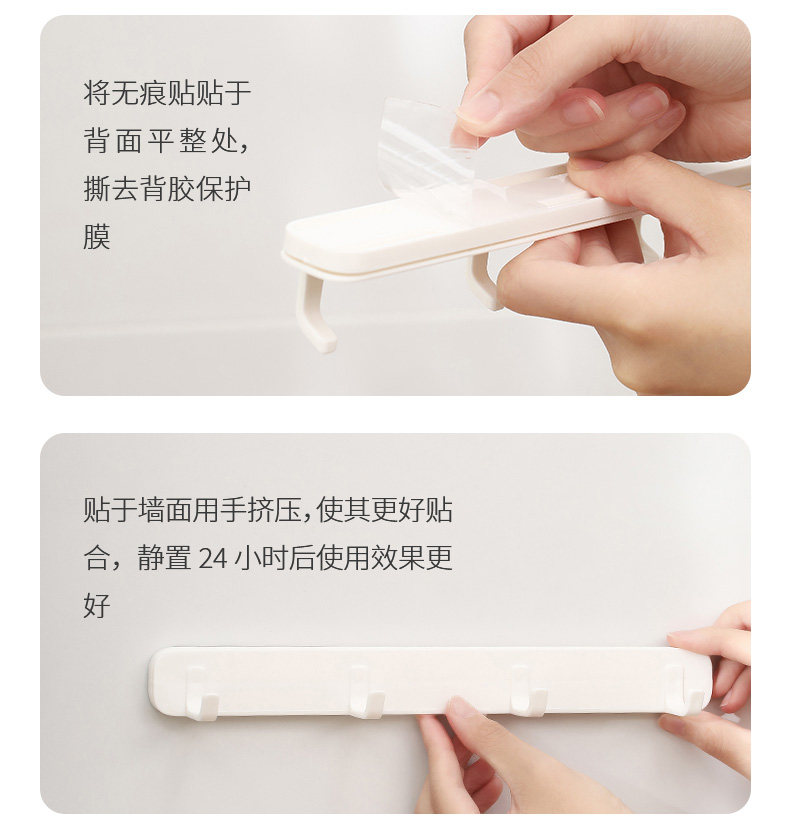 将无痕贴贴于背面平整处，撕去背胶保护膜

贴于墙面用手挤压，使其更好贴合，静置 24 小时后使用效果更好