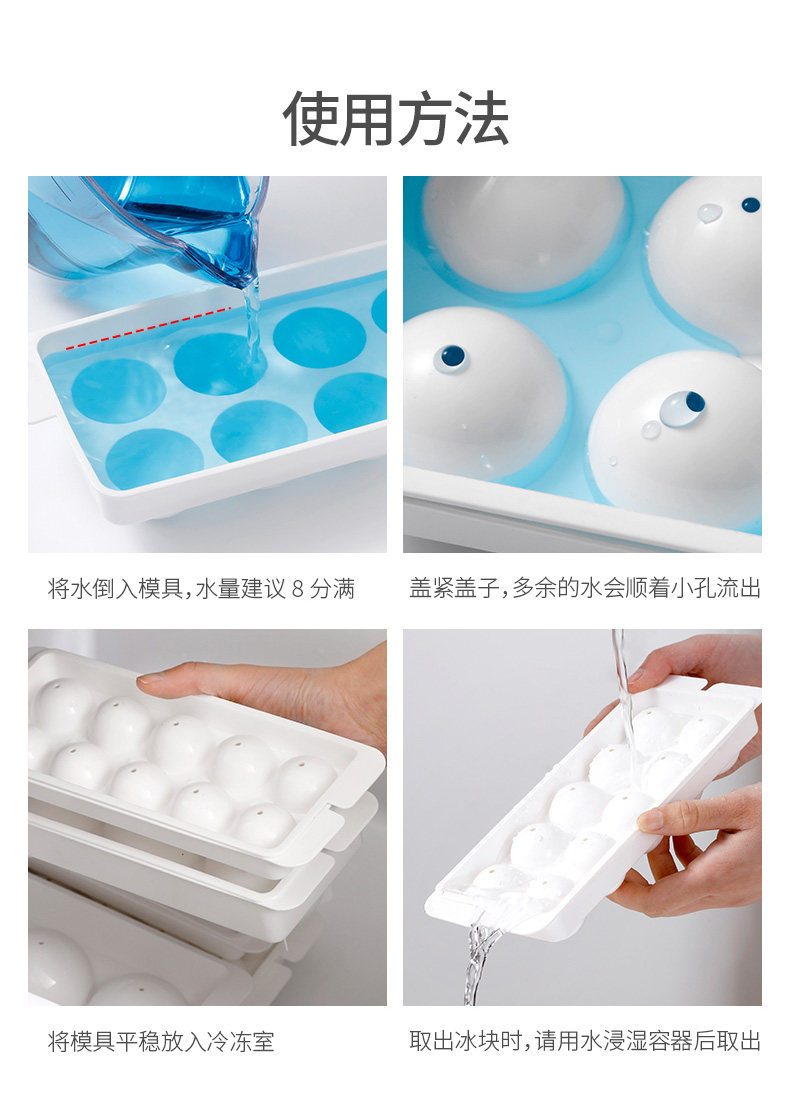 使用方法

将水倒入模具，水量建议 8 分满

盖紧盖子，多余的水会顺着小孔流出

将模具平稳放入冷冻室

取出冰块时，请用水浸湿容器后取出