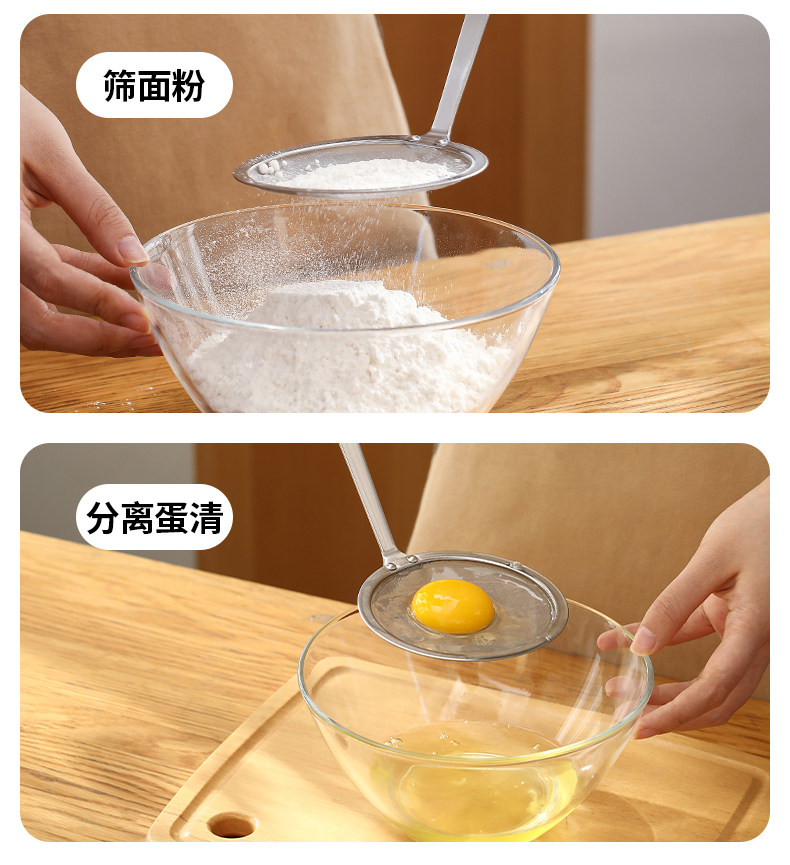 筛面粉

分离蛋清