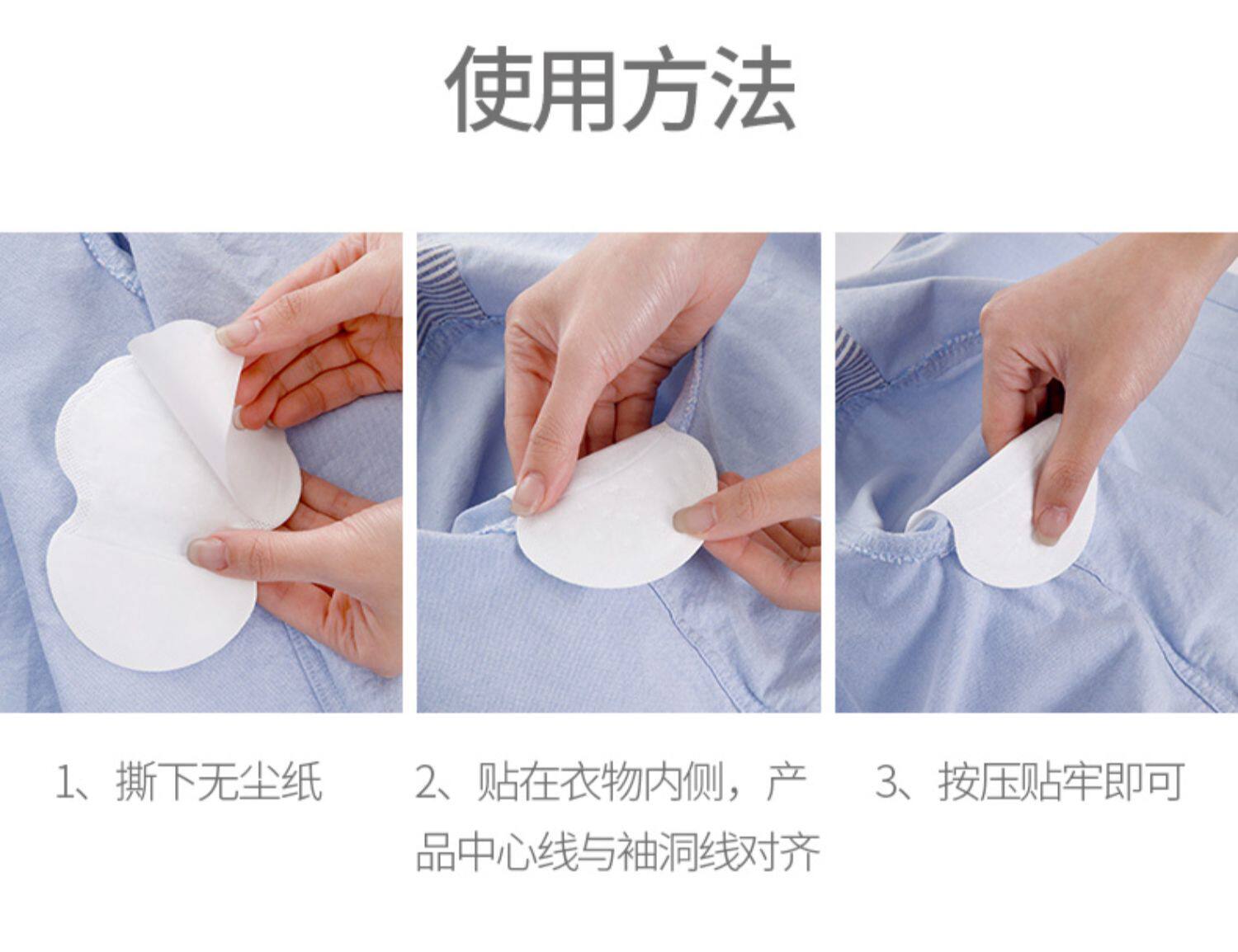 使用方法

1、撕下无尘纸

2、贴在衣物内侧，产品中心线与袖洞线对齐

3、按压贴牢即可