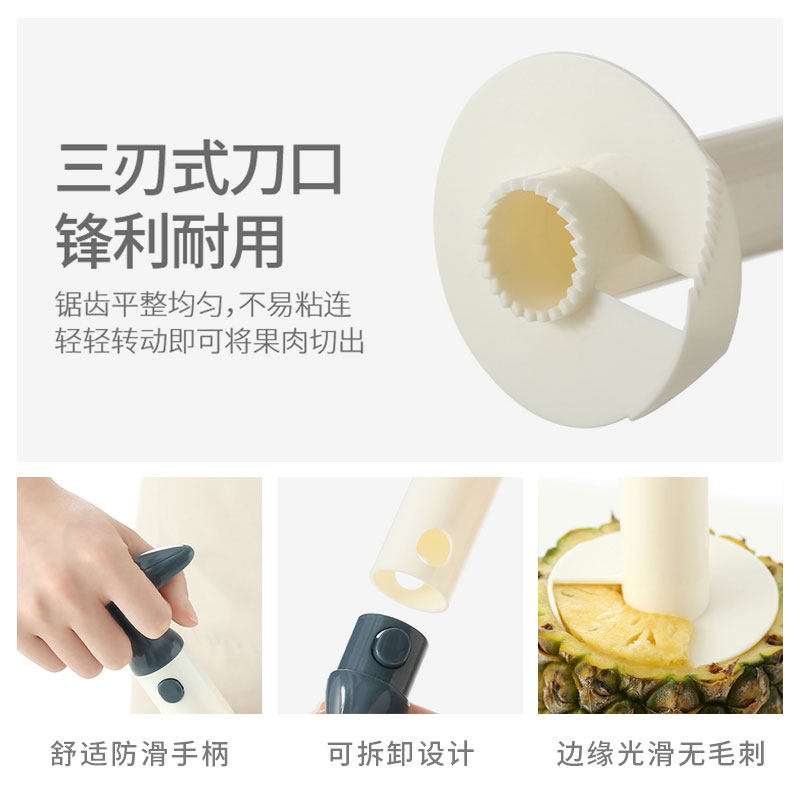 三刃式刀口
锋利耐用

锯齿平整均匀,不易粘连
轻轻转动即可将果肉切出

舒适防滑手柄

可拆卸设计

边缘光滑无毛刺