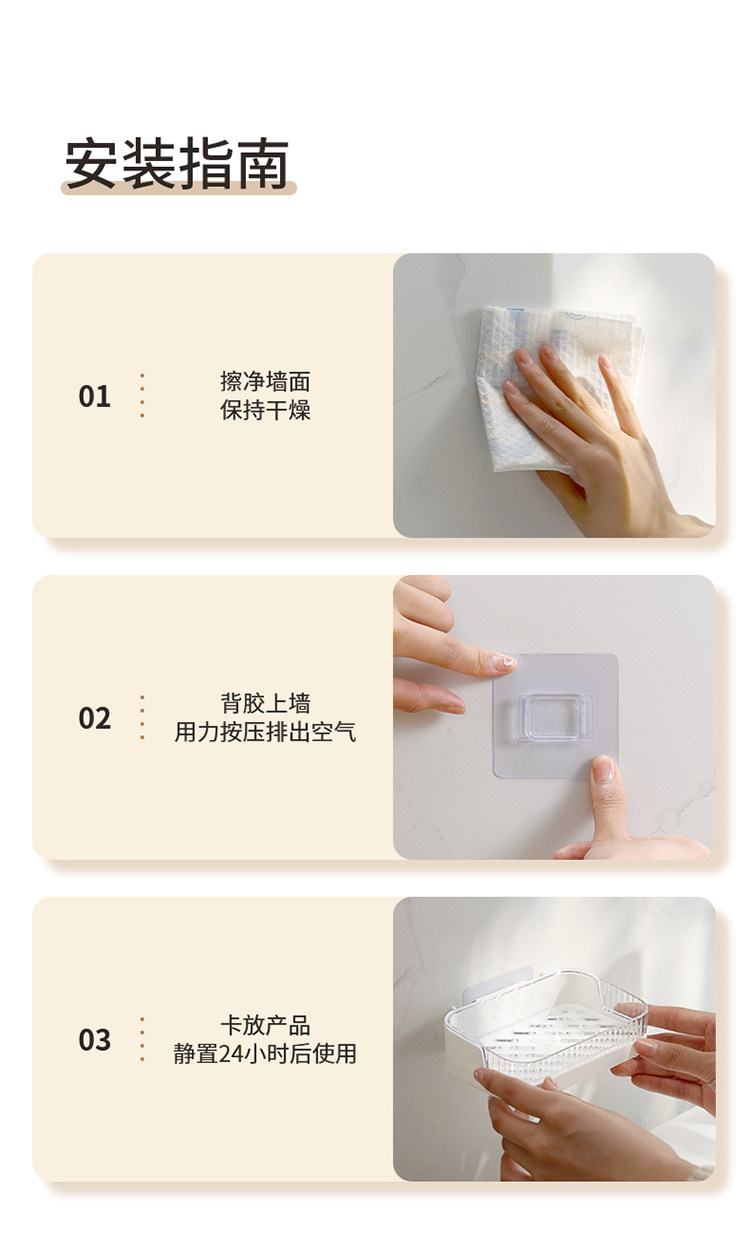 安装指南

01 擦净墙面
保持干燥

02 背胶上墙
用力按压排出空气

03 卡放产品
静置24小时后使用