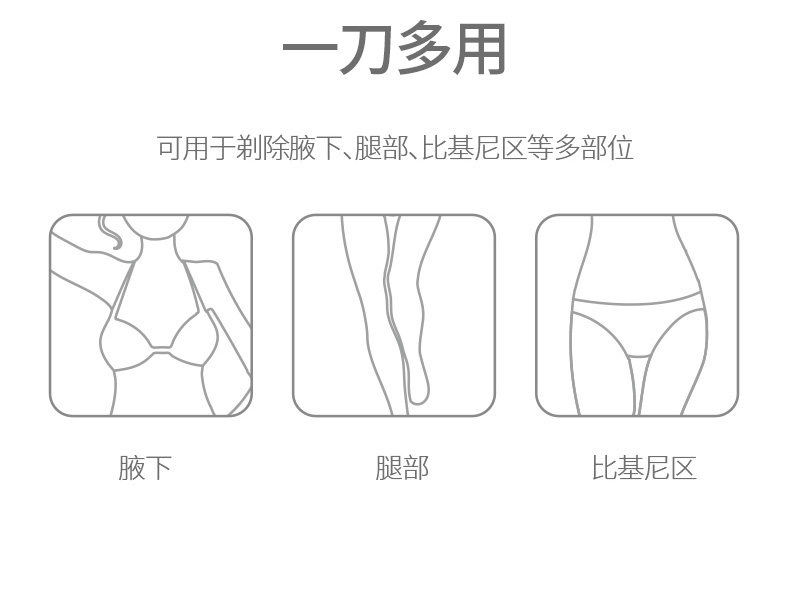 一刀多用

可用于剃除腋下、腿部、比基尼区等多部位

腋下

腿部

比基尼区