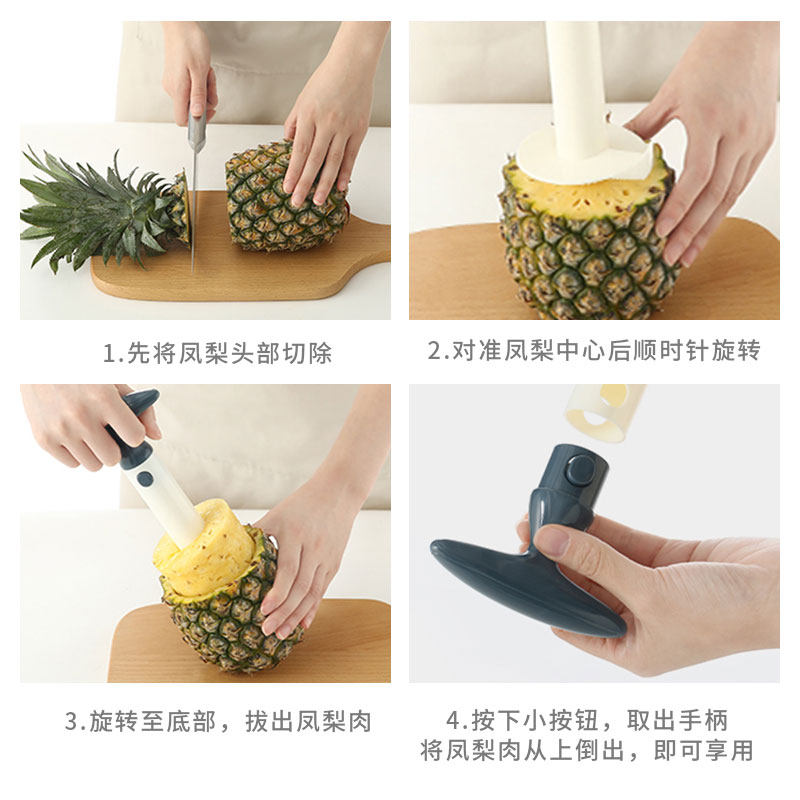 1.先将凤梨头部切除

2.对准凤梨中心后顺时针旋转

3.旋转至底部，拔出凤梨肉

4.按下小按钮，取出手柄
将凤梨肉从上倒出，即可享用