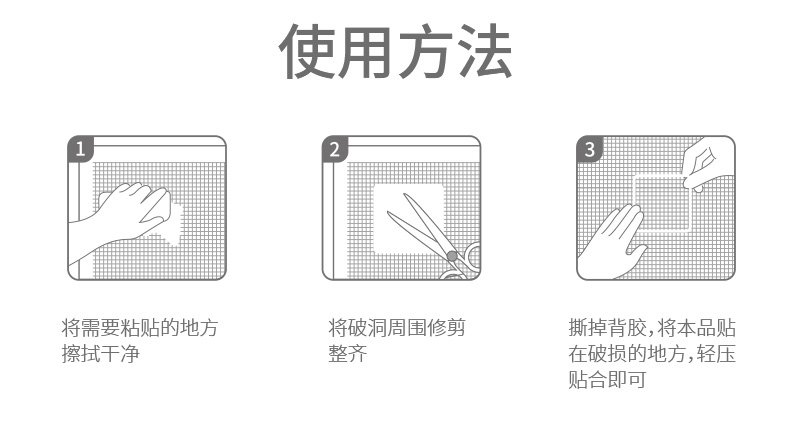 使用方法

1

将需要粘贴的地方擦拭干净

2

将破洞周围修剪整齐

3

撕掉背胶，将本品贴在破损的地方，轻压贴合即可