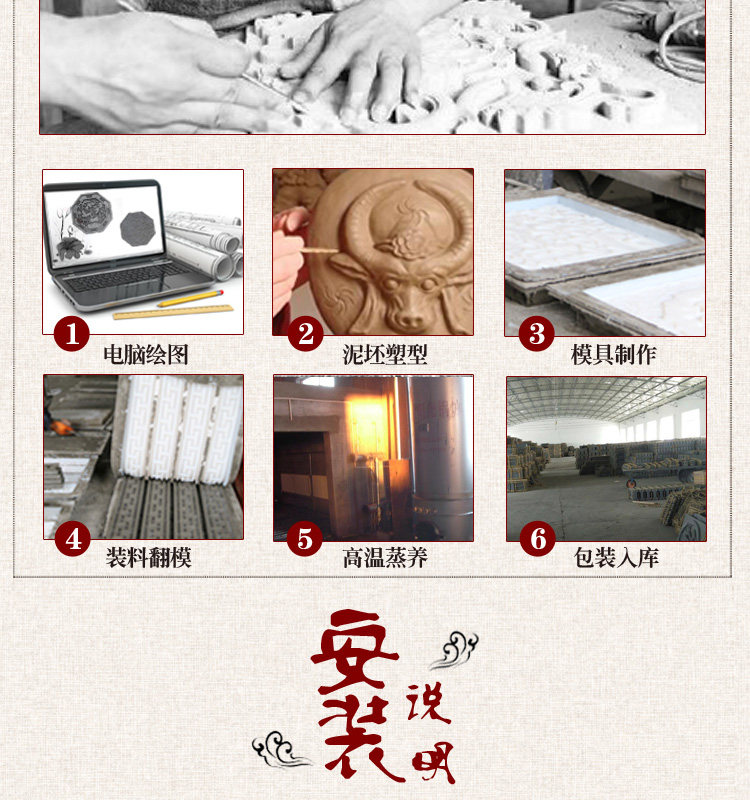 1 电脑绘图

2 泥坯塑型

3 模具制作

4 装料翻模

5 高温蒸养

6 包装入库

安装说明