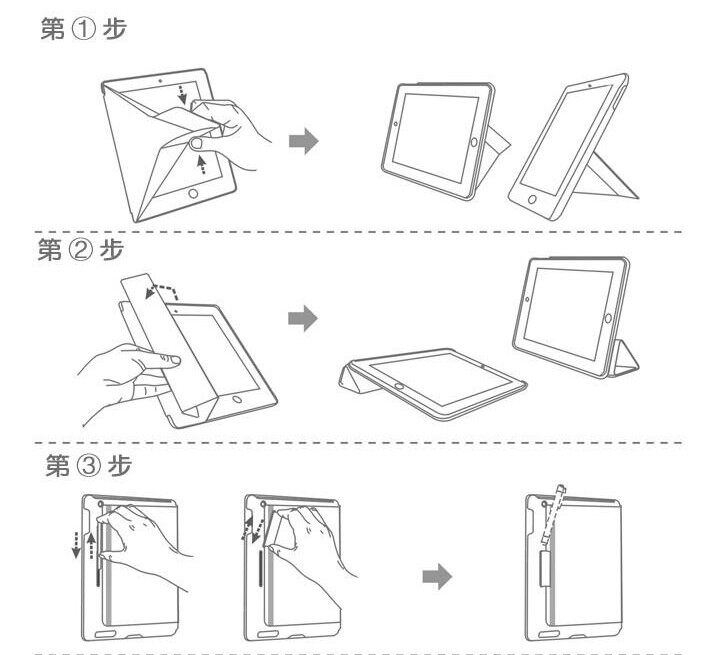 第 ① 步

第 ② 步

第 ③ 步