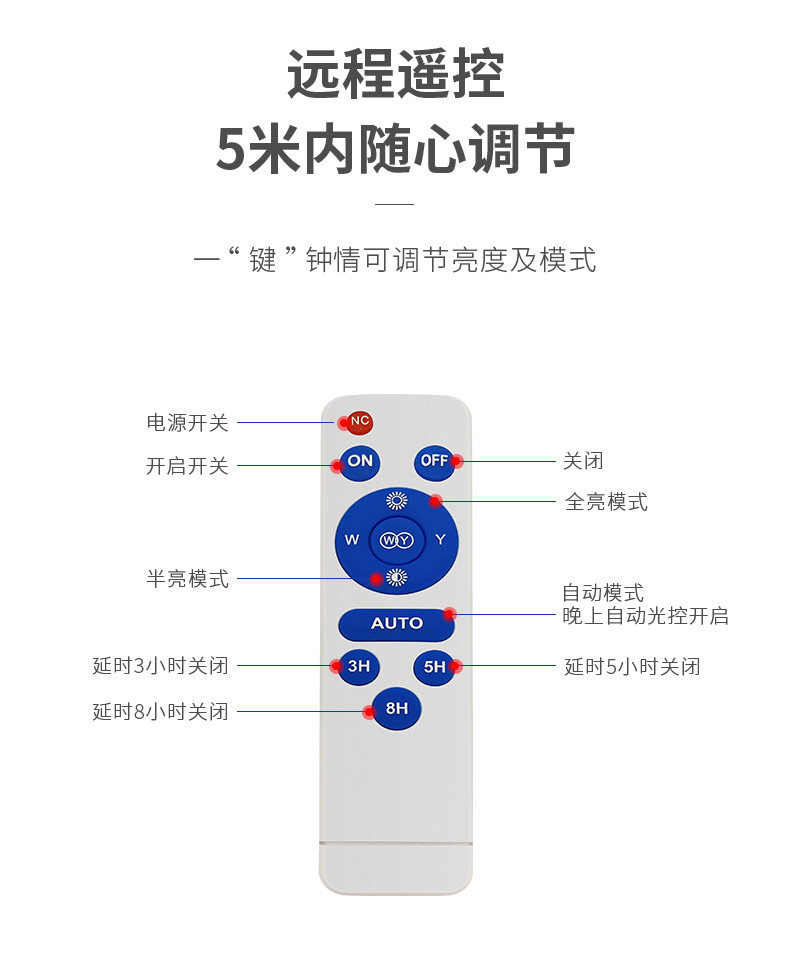 远程遥控
5米内随心调节

一“键”钟情可调节亮度及模式

电源开关
NC
开启开关
ON
OFF
关闭
全亮模式
W
WY
Y
半亮模式
自动模式
晚上自动光控开启
AUTO
延时3小时关闭
3H
5H
延时5小时关闭
延时8小时关闭
8H