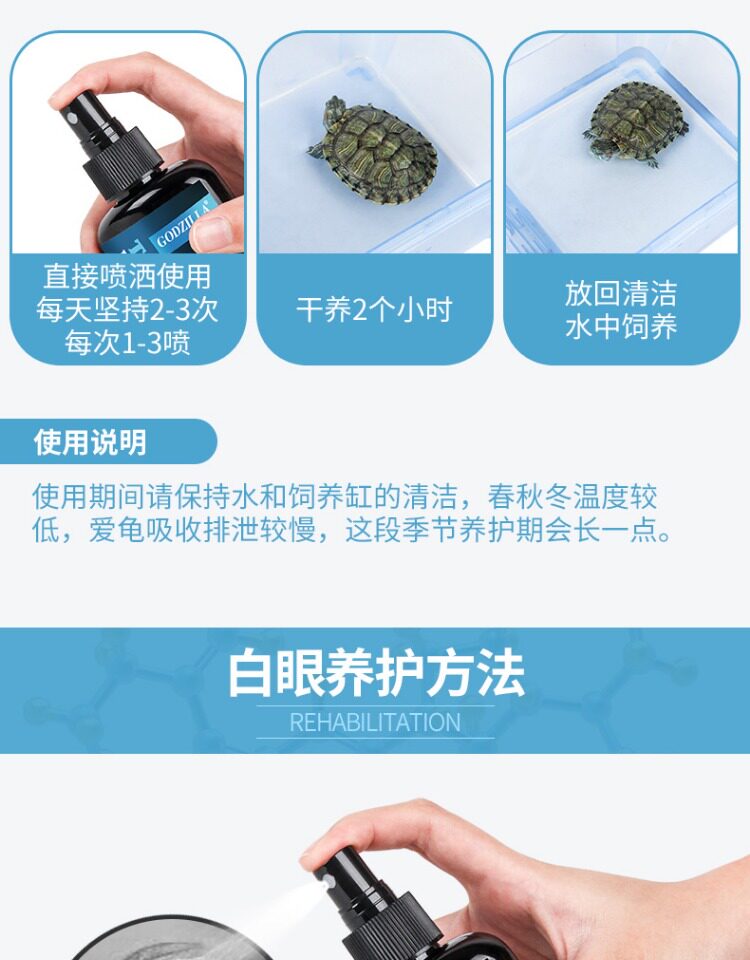 GODZILLA

直接喷洒使用
每天坚持2-3次
每次1-3喷

干养2个小时

放回清洁
水中饲养

使用说明

使用期间请保持水和饲养缸的清洁，春秋冬温度较低，爱龟吸收排泄较慢，这段季节养护期会长一点。

白眼养护方法

REHABILITATION