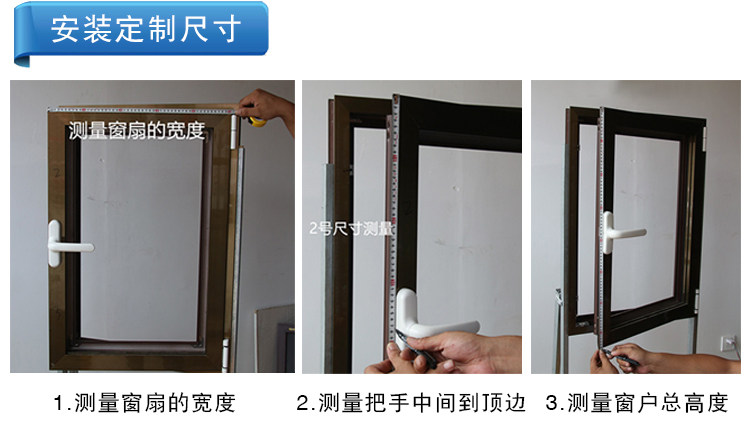 安装定制尺寸

测量窗扇的宽度

2号尺寸测量

1.测量窗扇的宽度

2.测量把手中间到顶边

3.测量窗户总高度