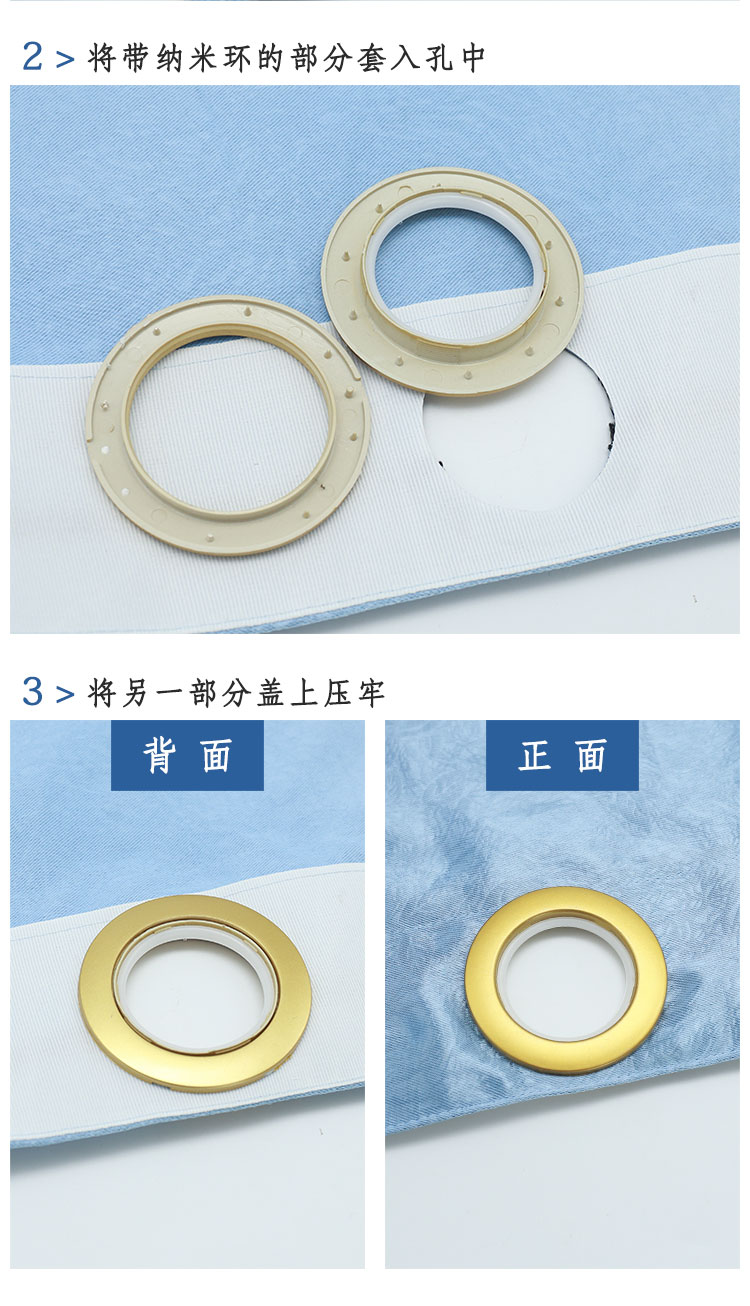 2 > 将带纳米环的部分套入孔中

3 > 将另一部分盖上压牢

背 面

正 面