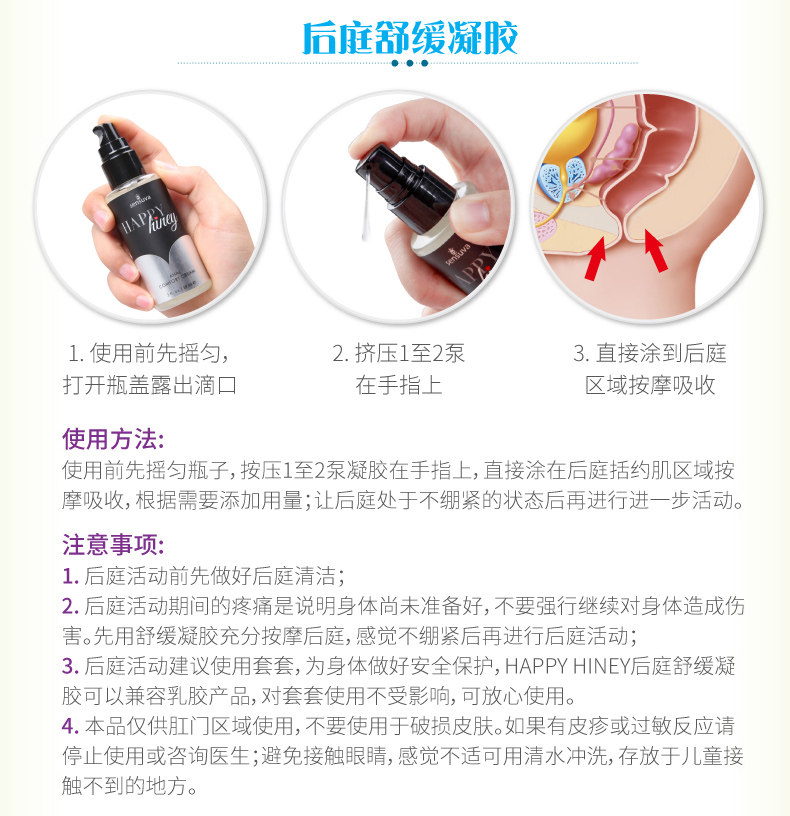 后庭舒缓凝胶

sensuva
HAPPY hiney
ANAL COMFORT CREAM

sensuva

1. 使用前先摇匀，打开瓶盖露出滴口

2. 挤压1至2泵在手指上

3. 直接涂到后庭区域按摩吸收

使用方法:
使用前先摇匀瓶子，按压1至2泵凝胶在手指上，直接涂在后庭括约肌区域按摩吸收，根据需要添加用量；让后庭处于不绷紧的状态后再进行进一步活动。

注意事项:
1. 后庭活动前先做好后庭清洁；
2. 后庭活动期间的疼痛是说明身体尚未准备好，不要强行继续对身体造成伤害。先用舒缓凝胶充分按摩后庭，感觉不绷紧后再进行后庭活动；
3. 后庭活动建议使用套套，为身体做好安全保护，HAPPY HINEY后庭舒缓凝胶可以兼容乳胶产品，对套套使用不受影响，可放心使用。
4. 本品仅供肛门区域使用，不要使用于破损皮肤。如果有皮疹或过敏反应请停止使用或咨询医生；避免接触眼睛，感觉不适可用清水冲洗，存放于儿童接触不到的地方。