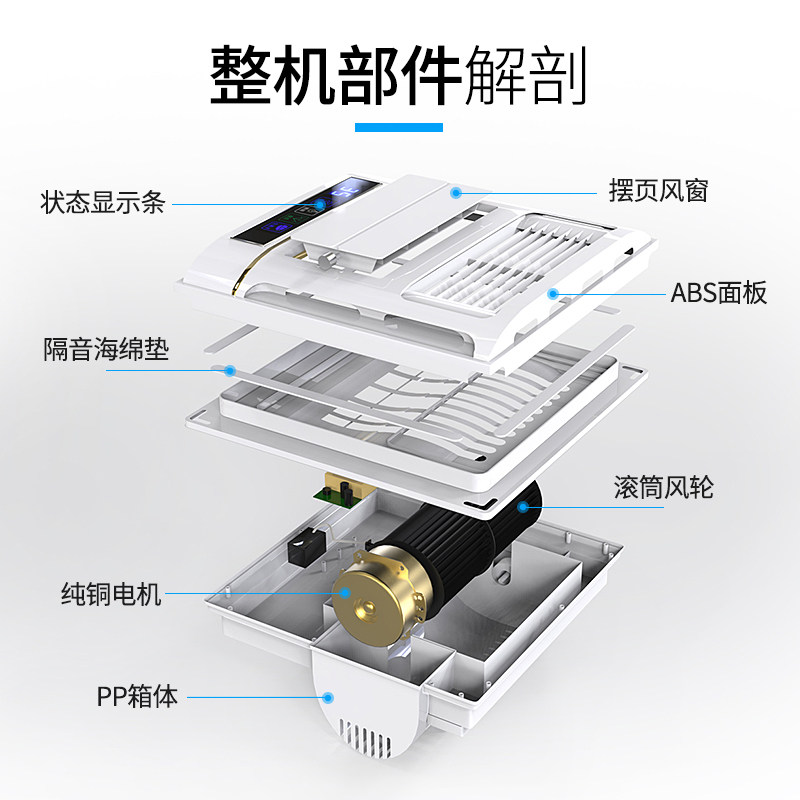 整机部件解剖

状态显示条

摆页风窗

ABS面板

隔音海绵垫

滚筒风轮

纯铜电机

PP箱体