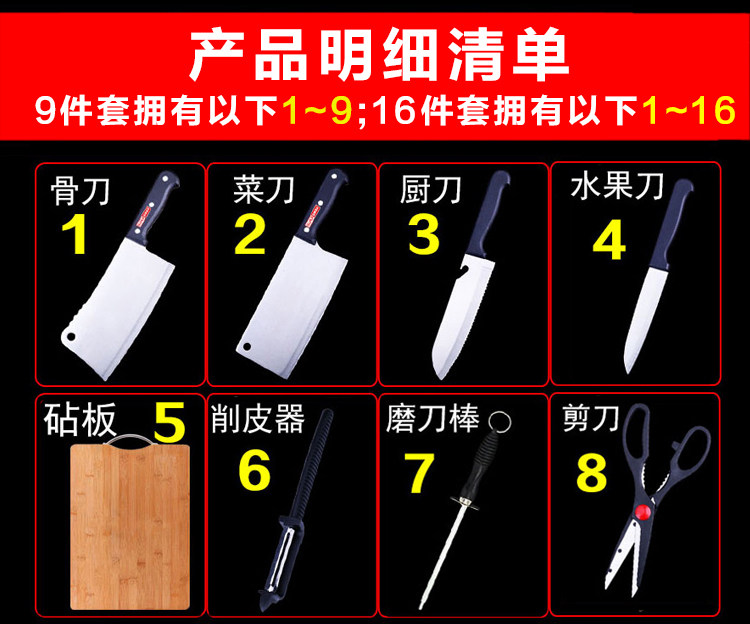 产品明细清单
9件套拥有以下1~9;16件套拥有以下1~16

骨刀
1

菜刀
2

厨刀
3

水果刀
4

砧板
5

削皮器
6

磨刀棒
7

剪刀
8