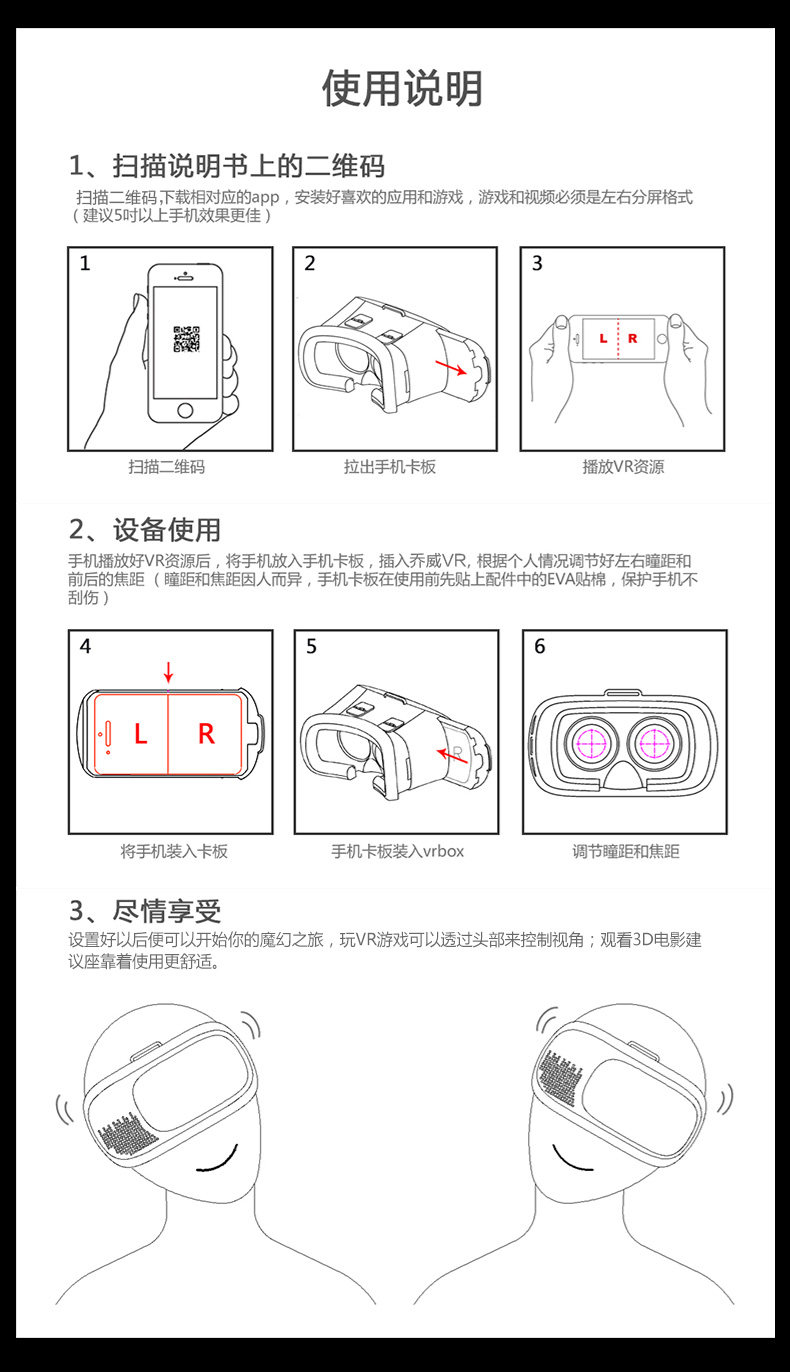 使用说明

1、扫描说明书上的二维码

扫描二维码,下载相对应的app，安装好喜欢的应用和游戏，游戏和视频必须是左右分屏格式（建议5吋以上手机效果更佳）

1

扫描二维码

2

拉出手机卡板

3

L R

播放VR资源

2、设备使用

手机播放好VR资源后，将手机放入手机卡板，插入乔威VR, 根据个人情况调节好左右瞳距和前后的焦距（瞳距和焦距因人而异，手机卡板在使用前先贴上配件中的EVA贴棉，保护手机不刮伤）

4

L R

将手机装入卡板

5

手机卡板装入vrbox

6

调节瞳距和焦距

3、尽情享受

设置好以后便可以开始你的魔幻之旅，玩VR游戏可以透过头部来控制视角；观看3D电影建议座靠着使用更舒适。