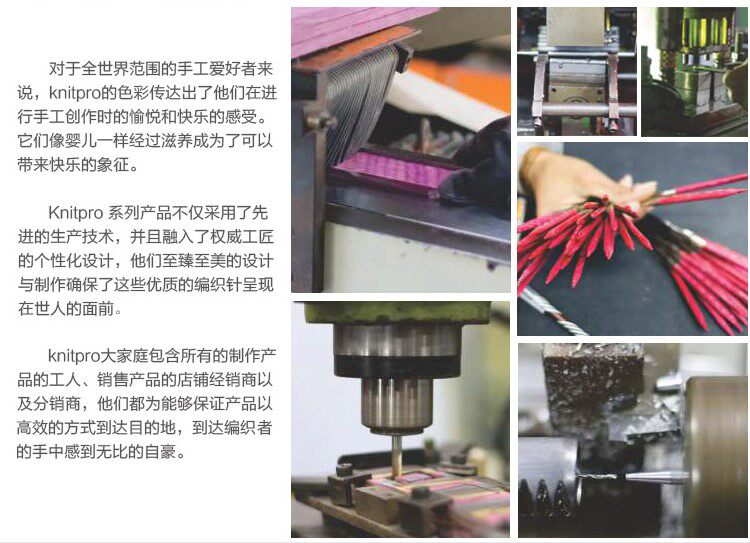 对于全世界范围的手工爱好者来说，knitpro的色彩传达出了他们在进行手工创作时的愉悦和快乐的感受。它们像婴儿一样经过滋养成为了可以带来快乐的象征。

Knitpro 系列产品不仅采用了先进的生产技术，并且融入了权威工匠的个性化设计，他们至臻至美的设计与制作确保了这些优质的编织针呈现在世人的面前。

knitpro大家庭包含所有的制作产品的工人、销售产品的店铺经销商以及分销商，他们都为能够保证产品以高效的方式到达目的地，到达编织者的手中感到无比的自豪。