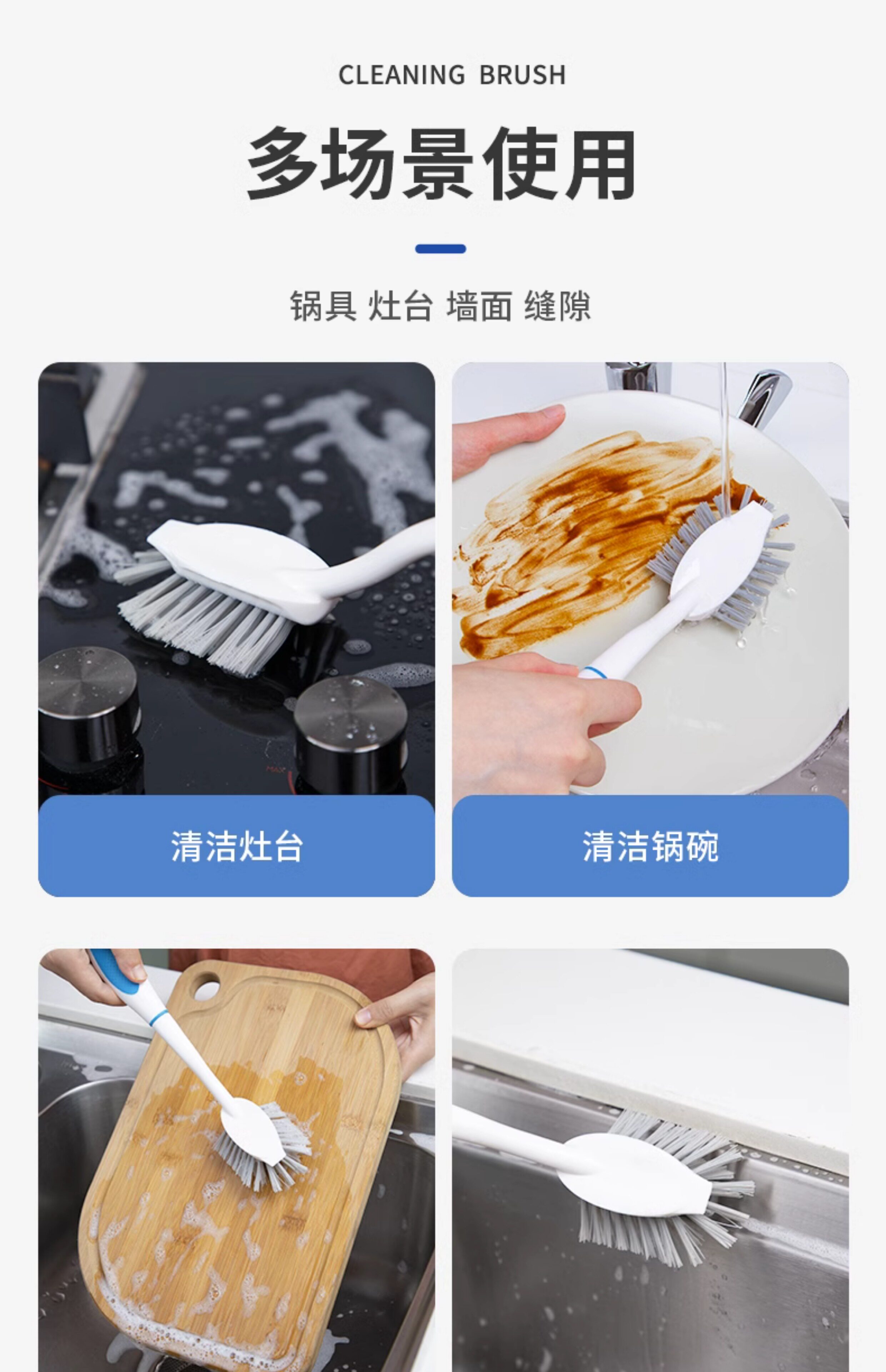 CLEANING BRUSH

多场景使用

锅具 灶台 墙面 缝隙

清洁灶台

清洁锅碗