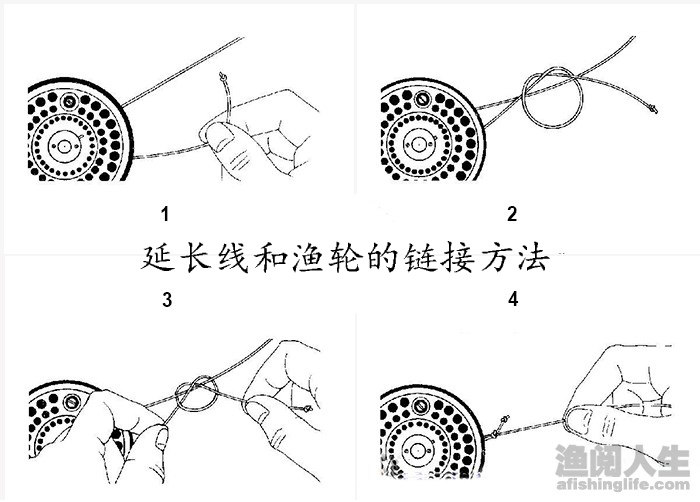 1

2

延长线和渔轮的链接方法

3

4

渔阅人生
afishinglife.com